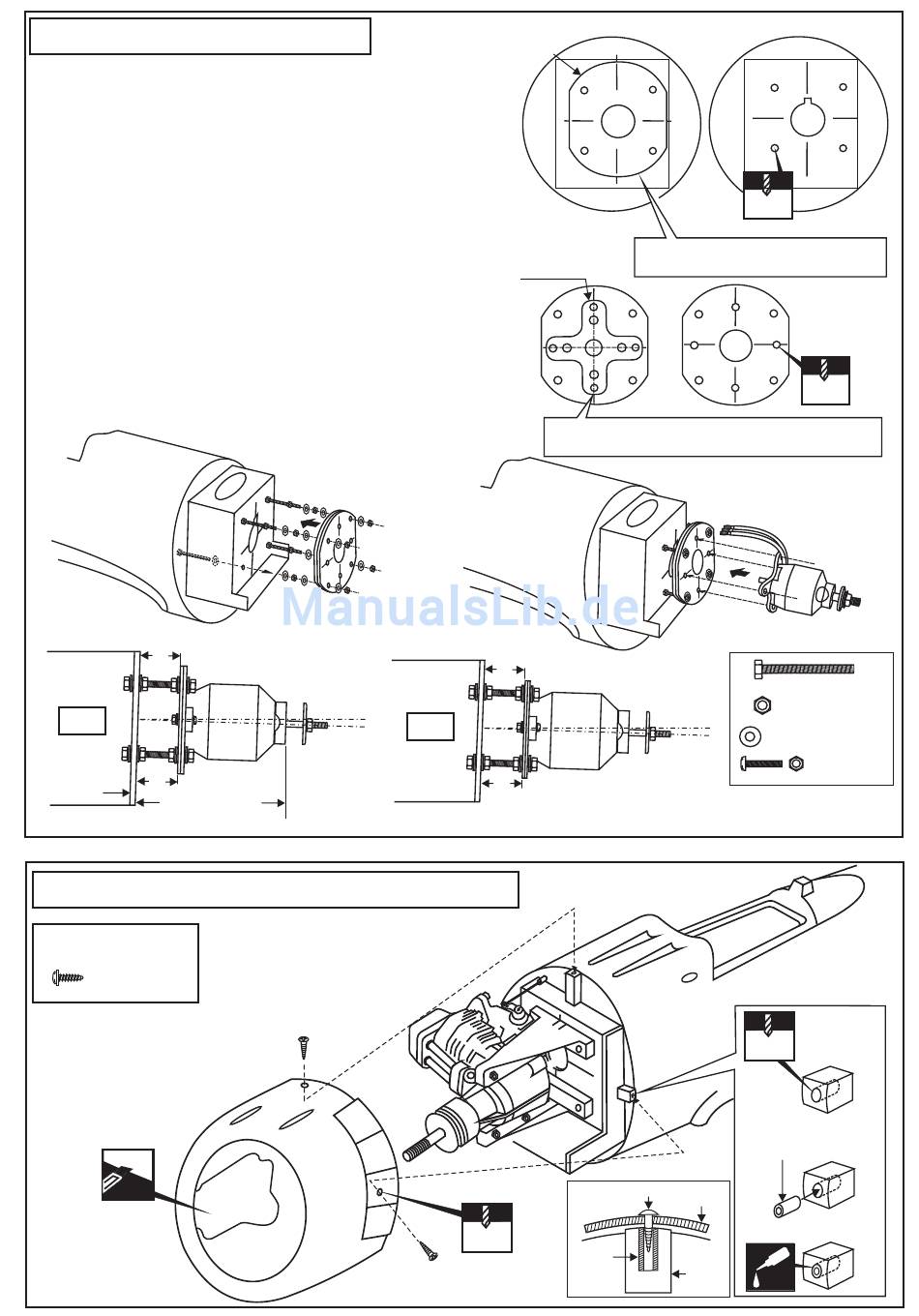 ManualsLib.de