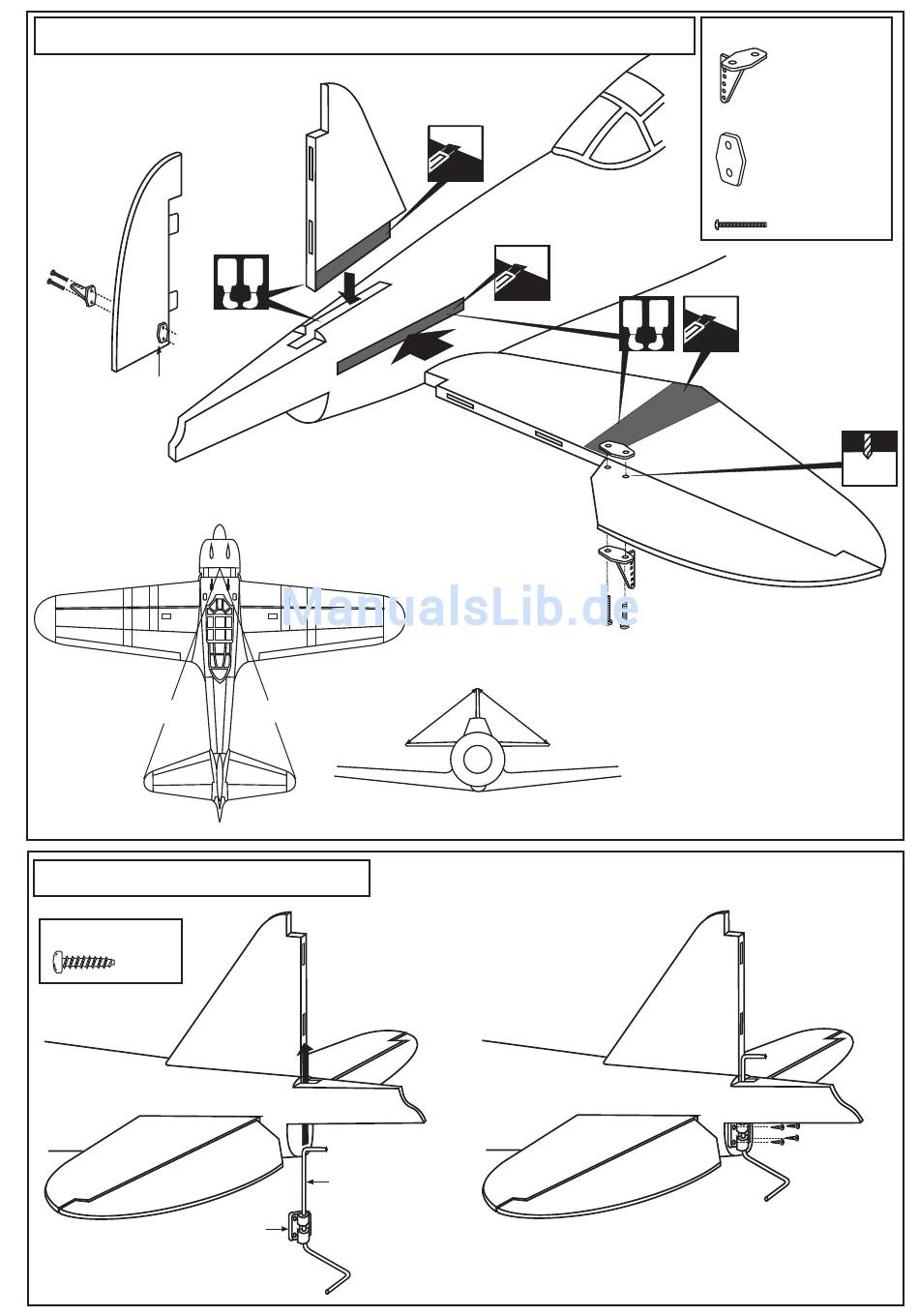 ManualsLib.de