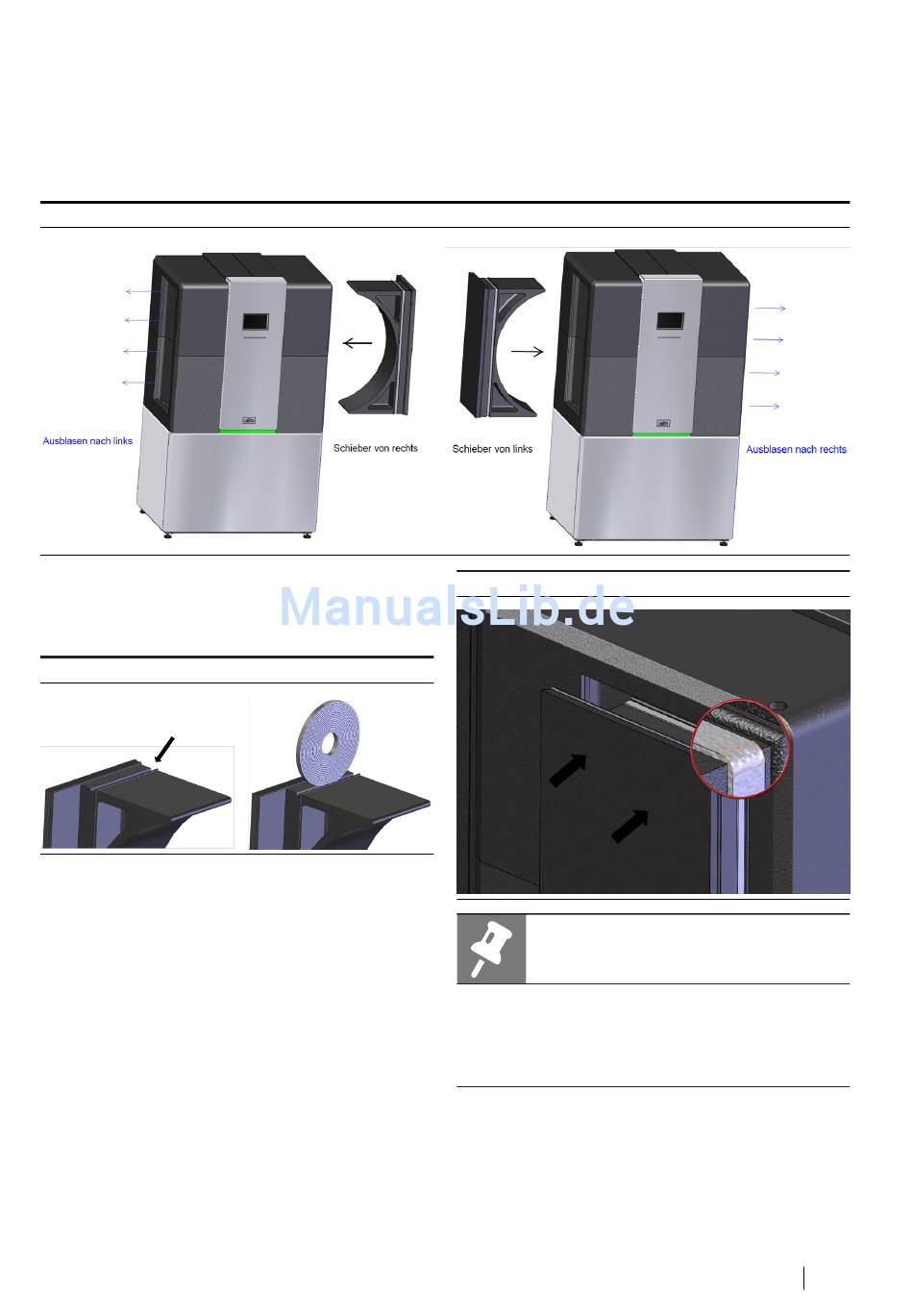 Ausblasen nach links

Schieber von rechts

Schieber von links

Ausblasen nach rechts

ManualsLib.de