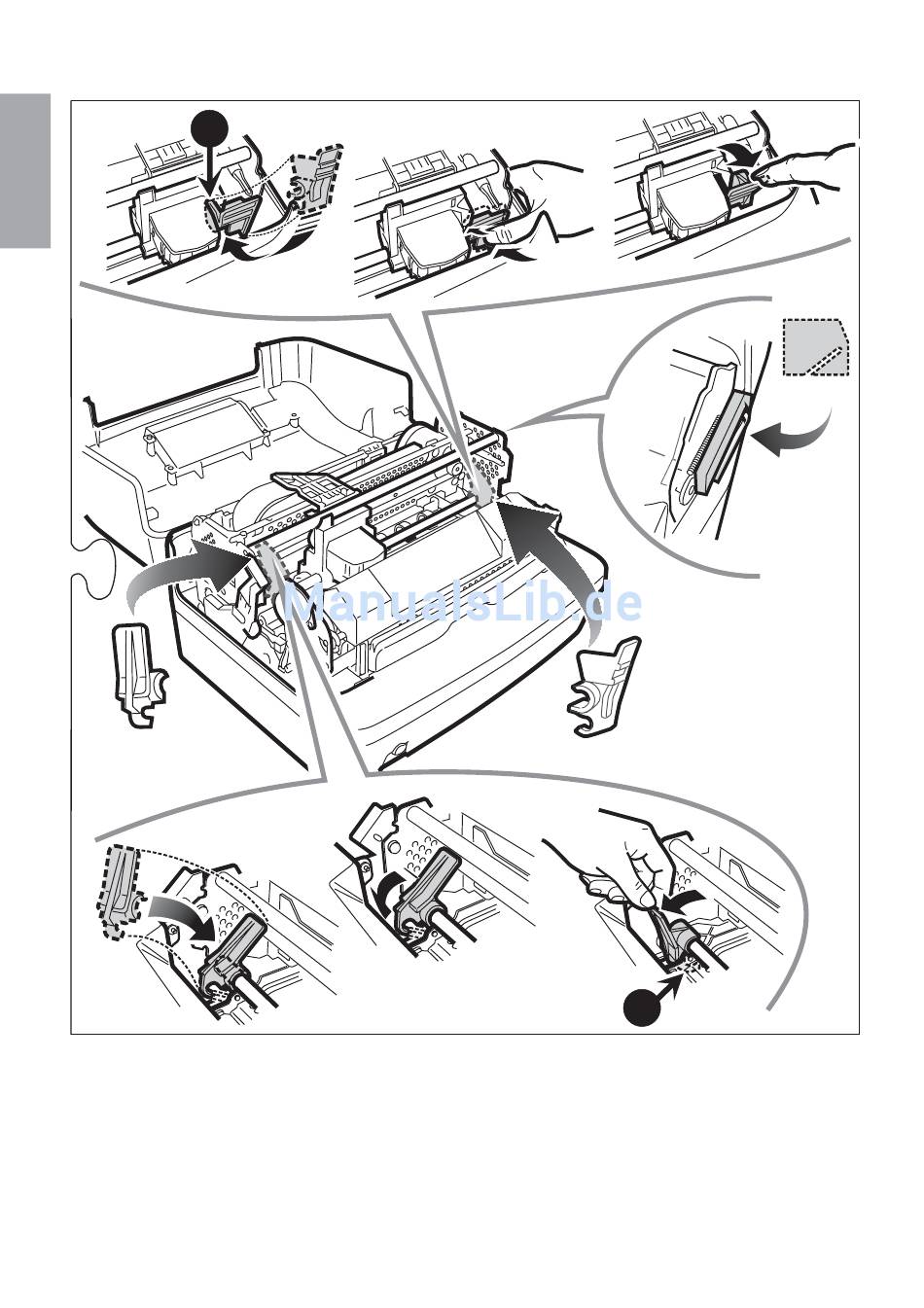 ManualsLib.de