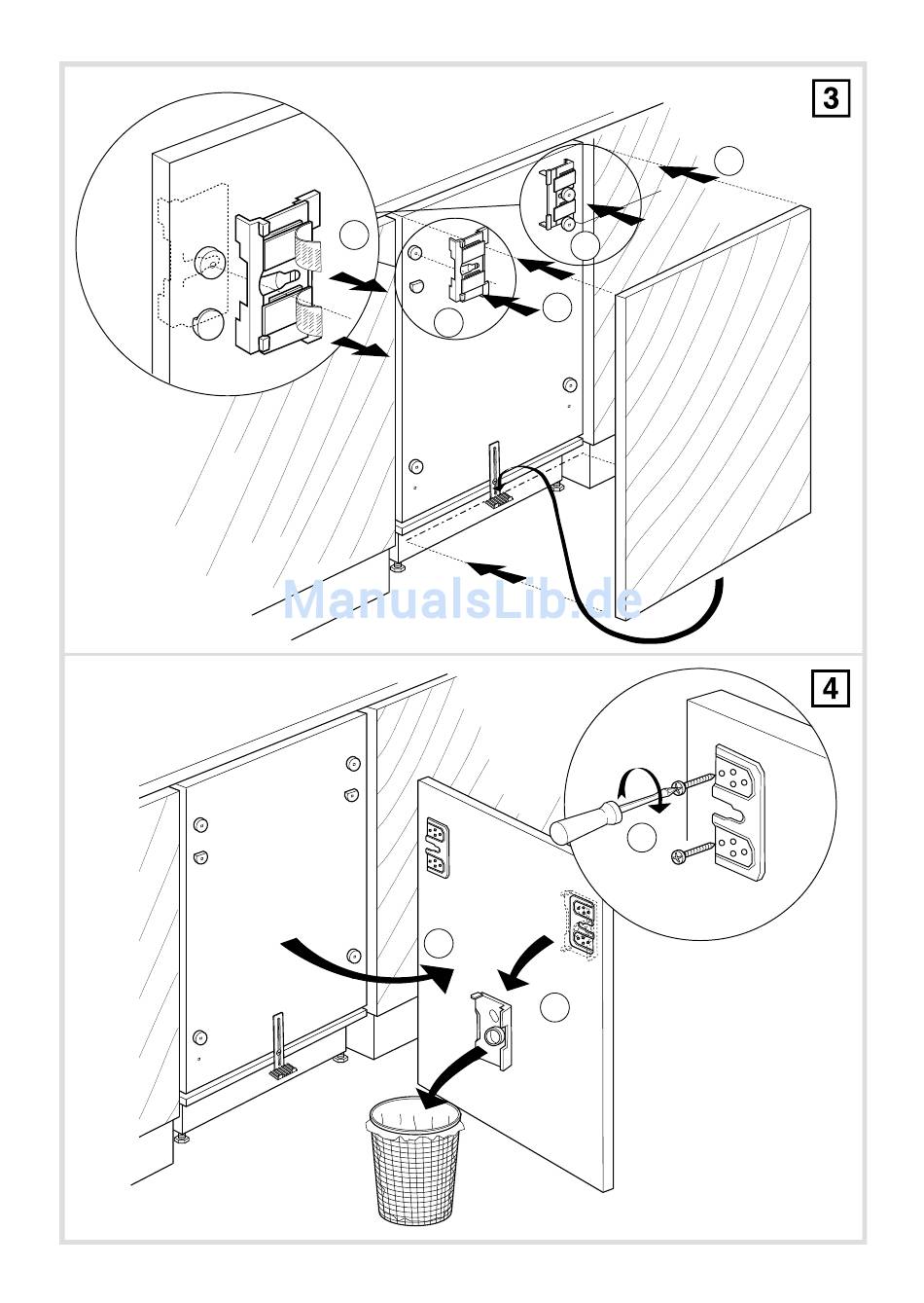 3

ManualsLib.de

4