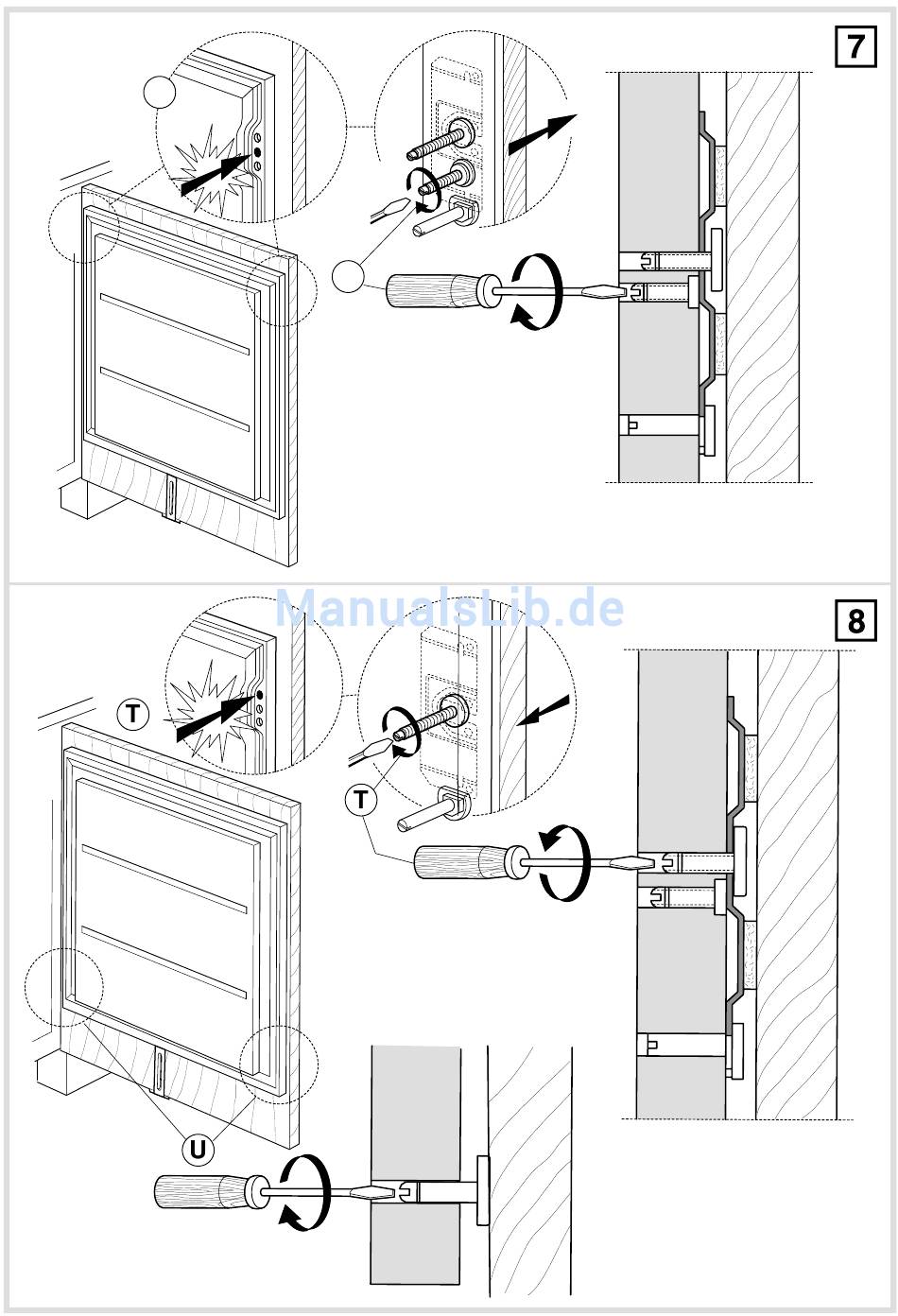 7

ManualsLib.de

8

T

T

U