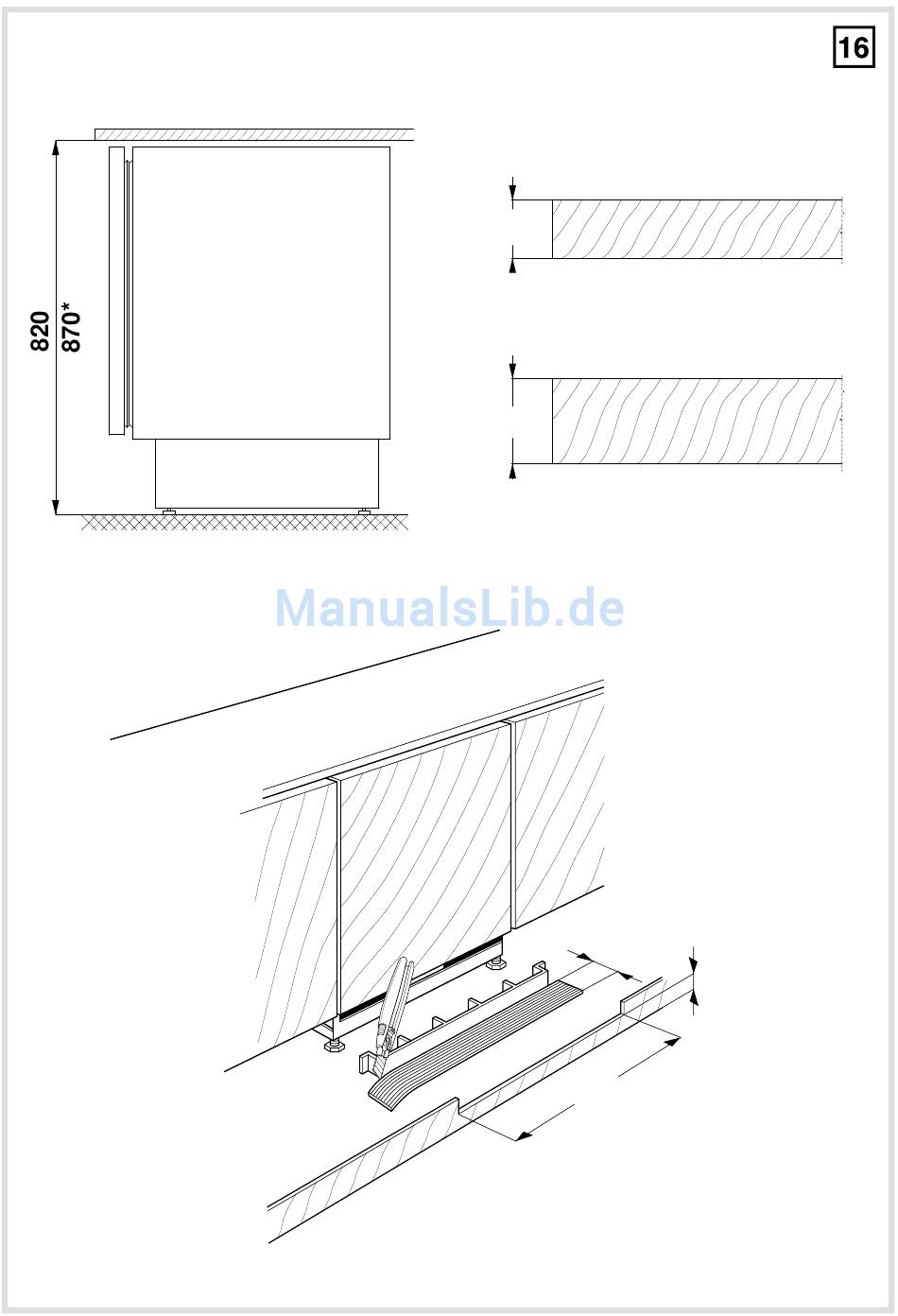 16

820
870*

ManualsLib.de