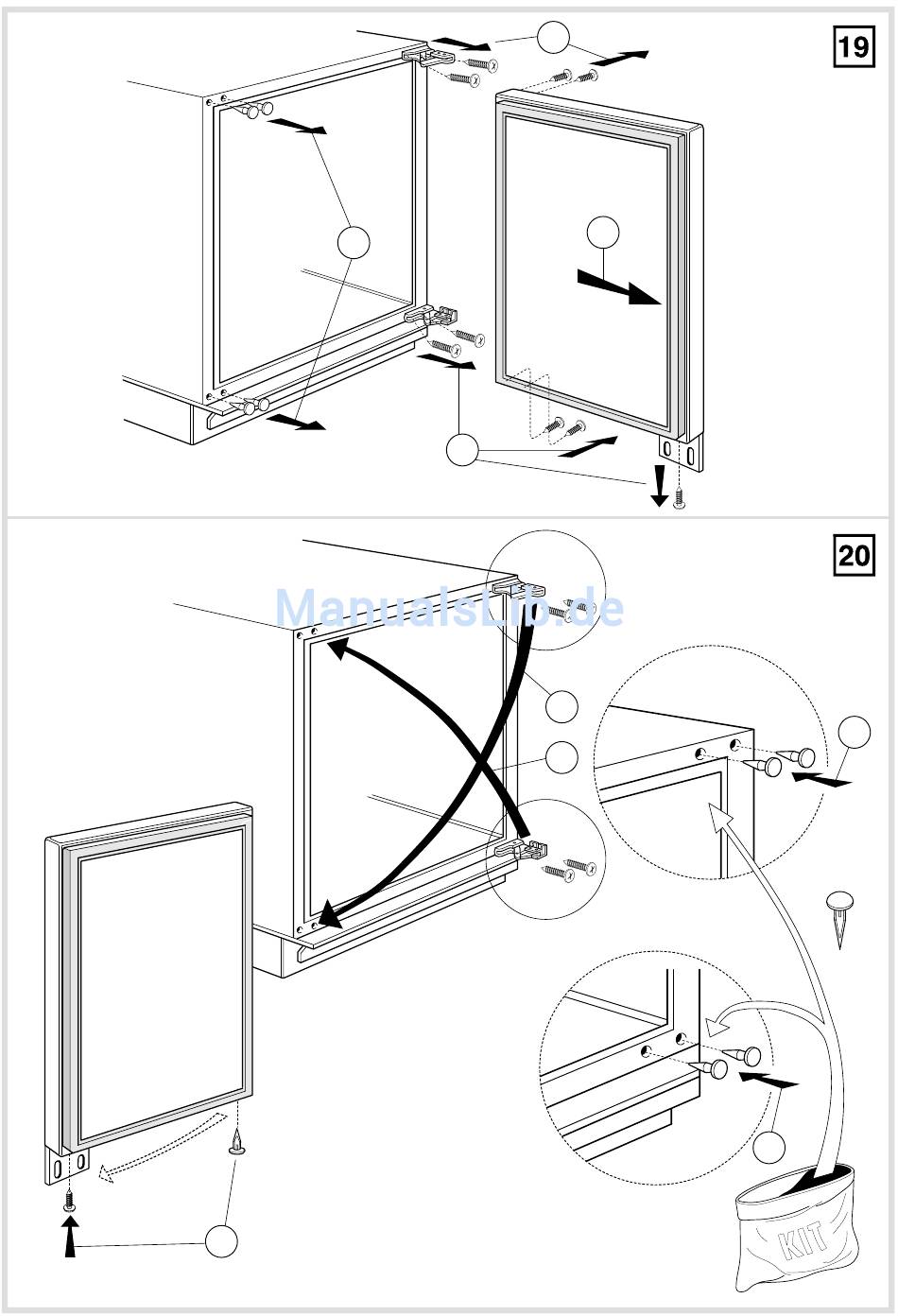 19

20

ManualsLib.de

KIT