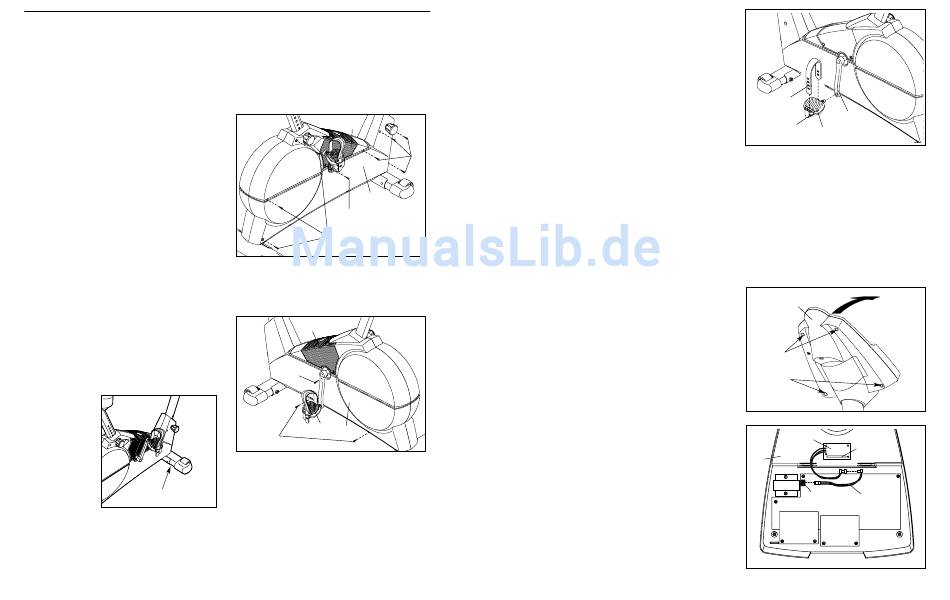 ManualsLib.de