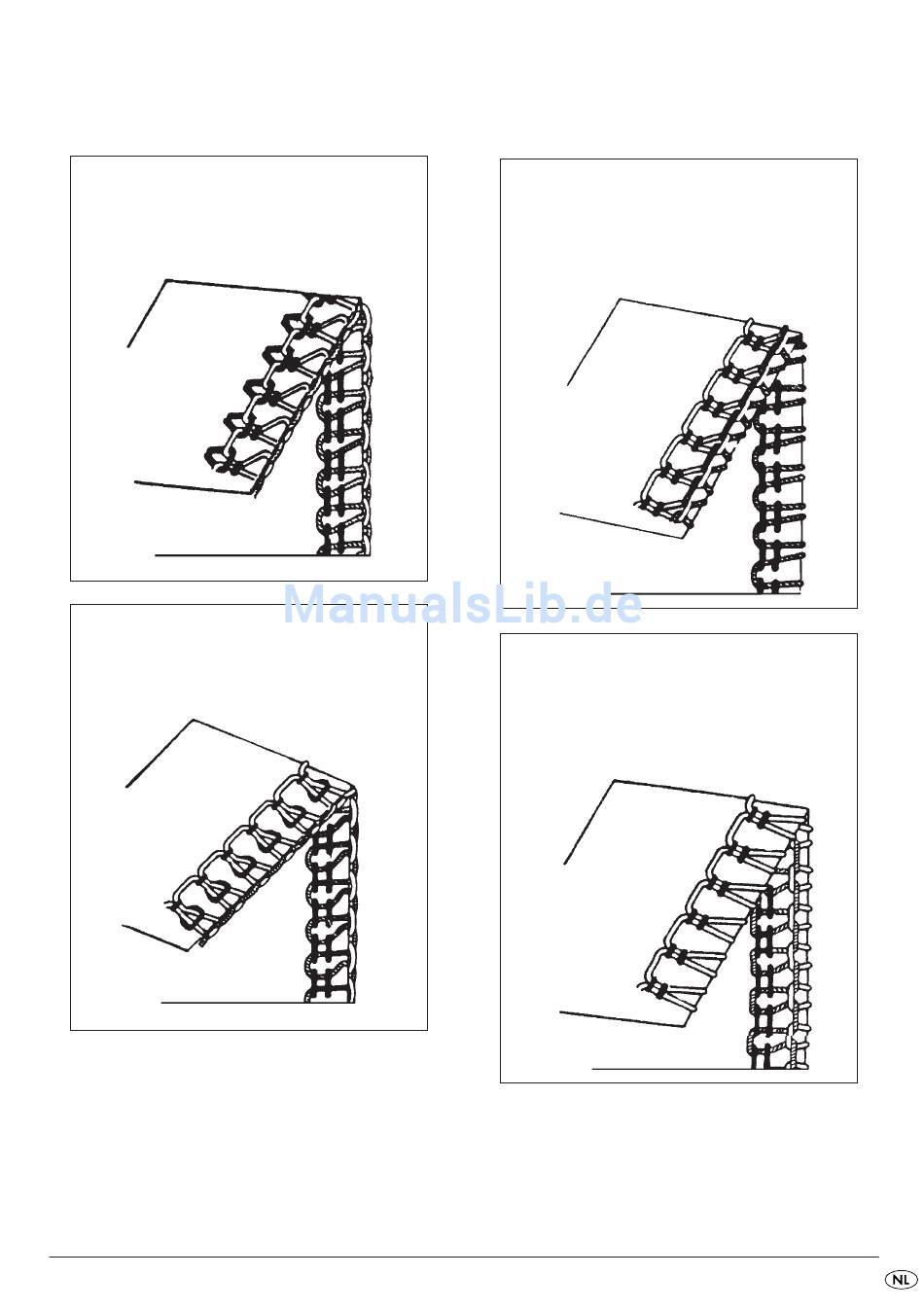 ManualsLib.de

NL