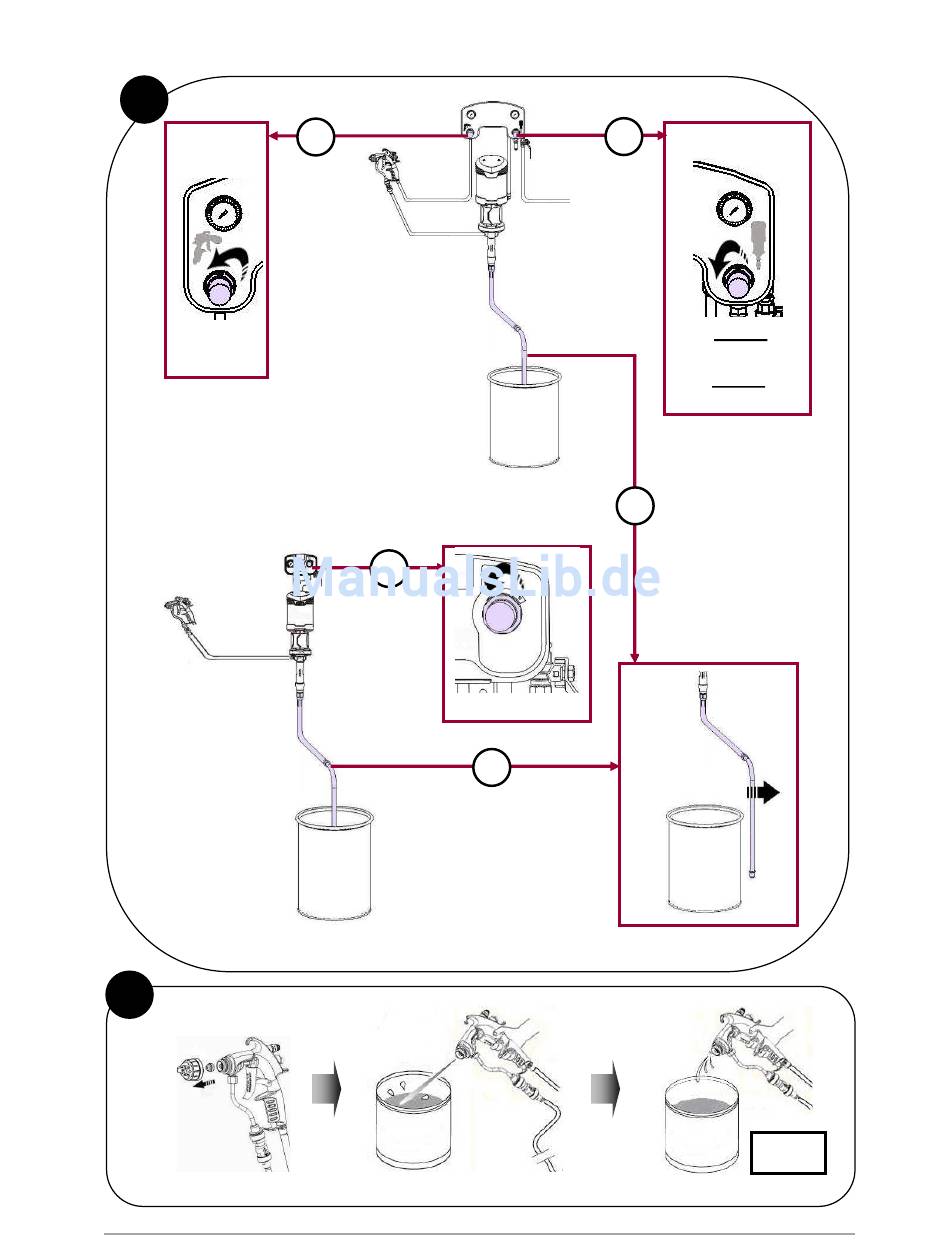 ManualsLib.de