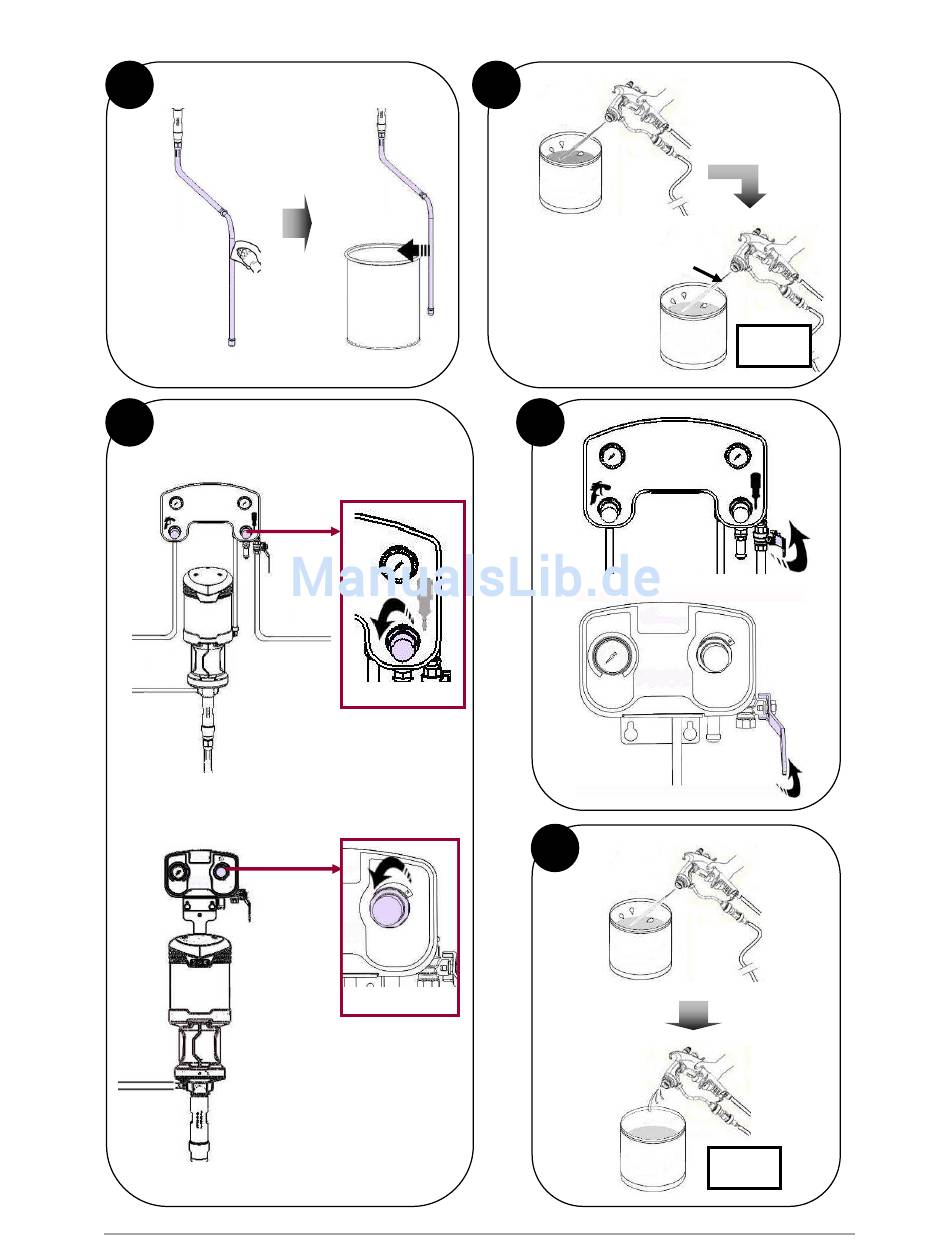 ManualsLib.de