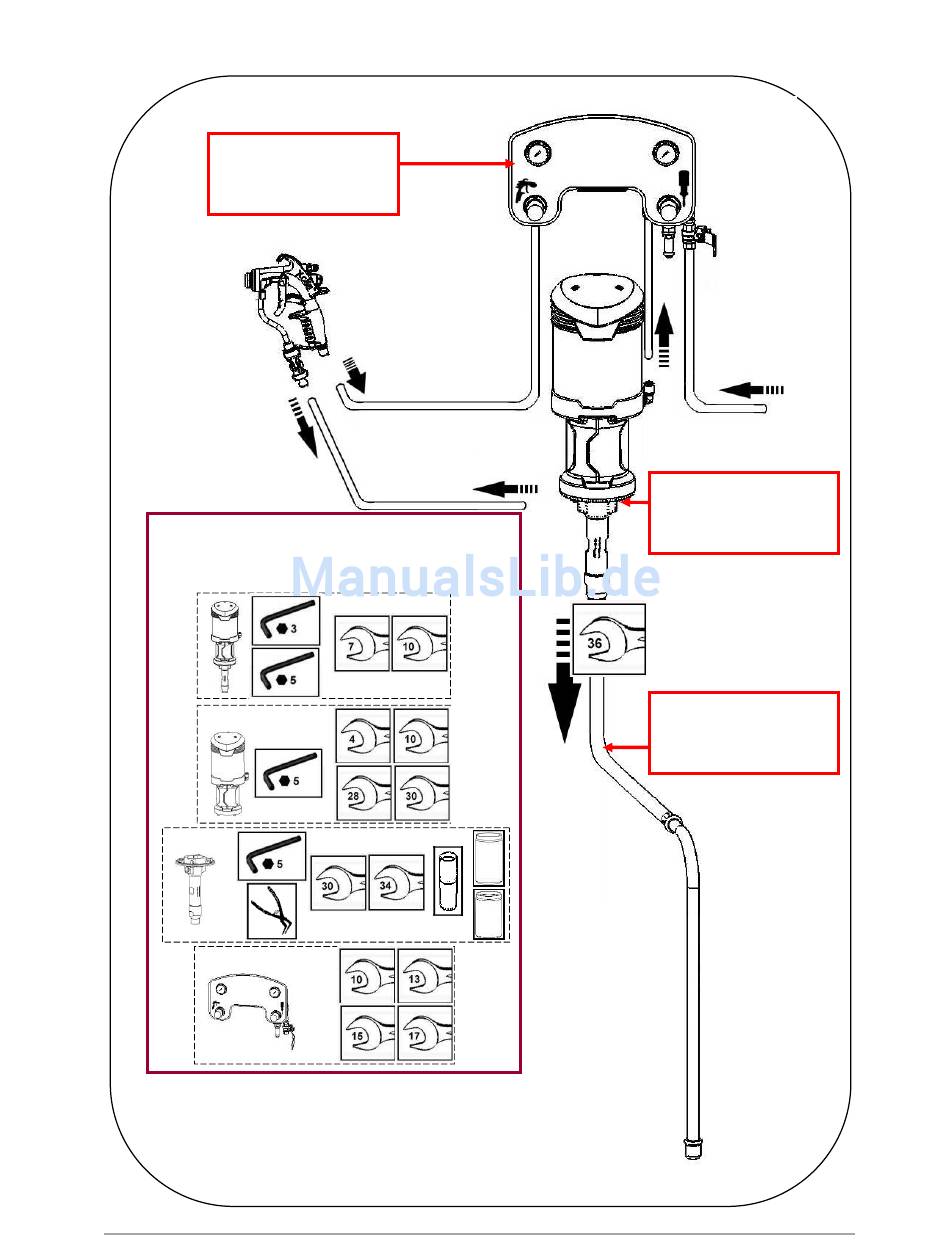 ManualsLib.de

3
5
7
10

5
4
10
28
30

5
30
34

10
13
15
17

36