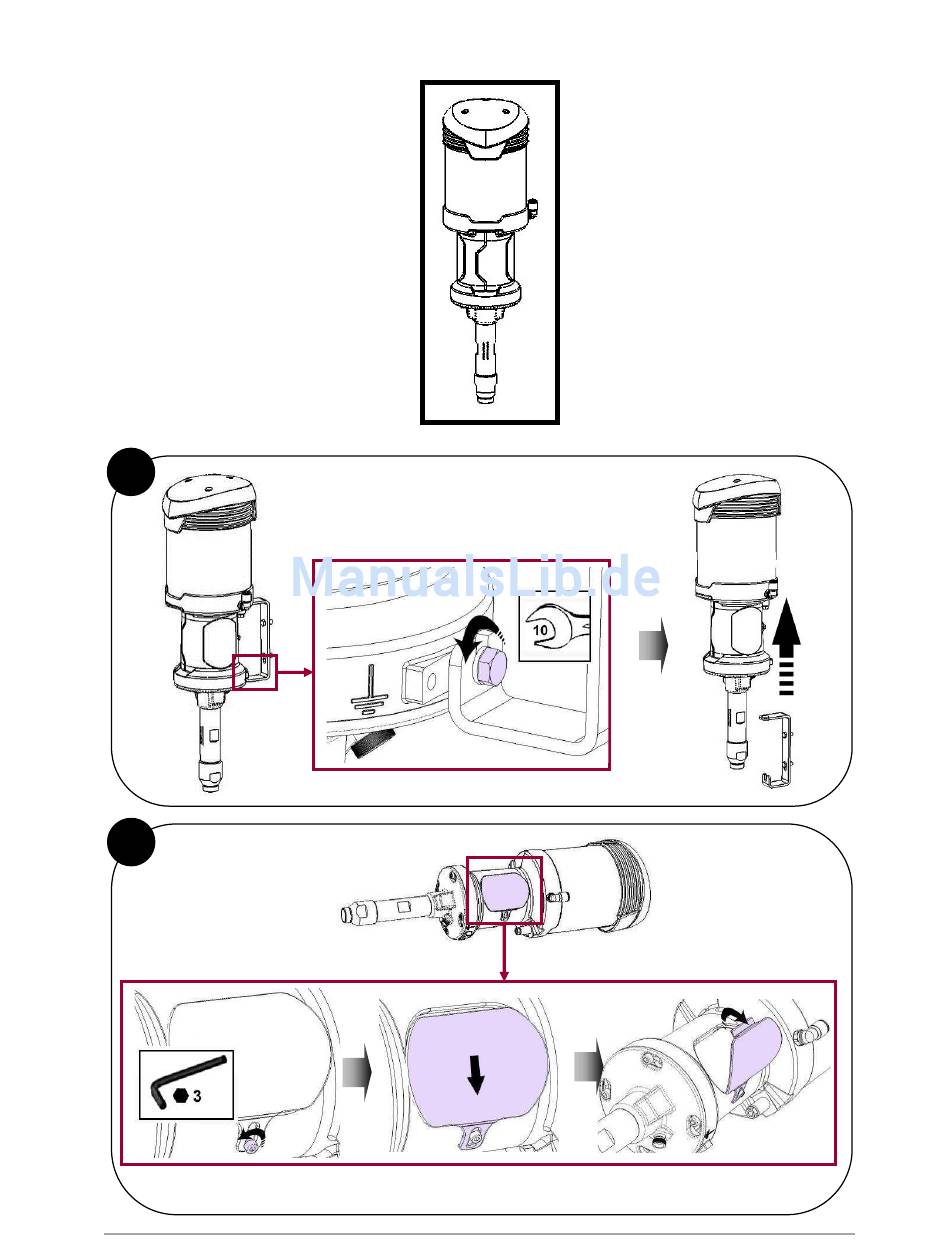 ManualsLib.de

10

3