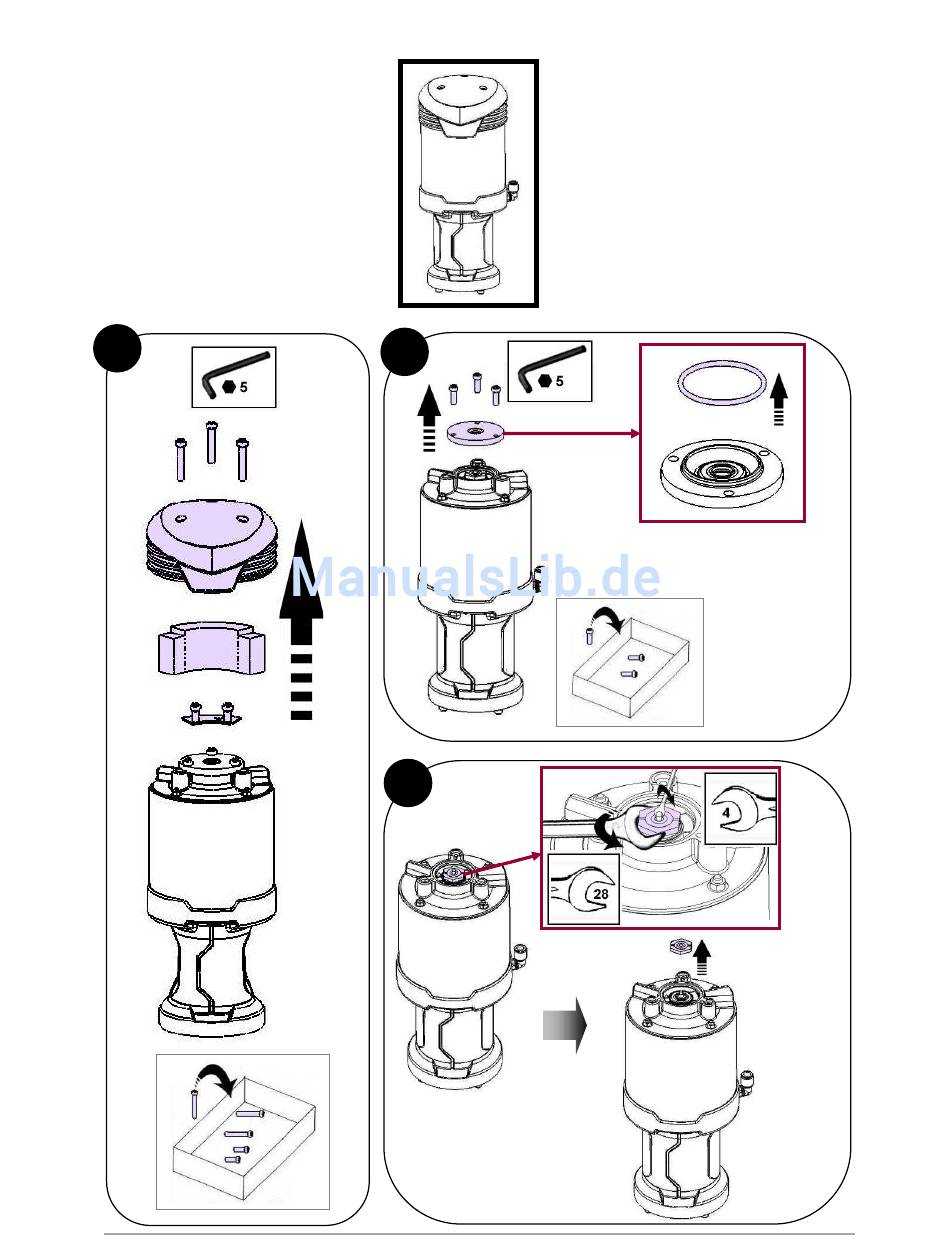 5

5

ManualsLib.de

4

28