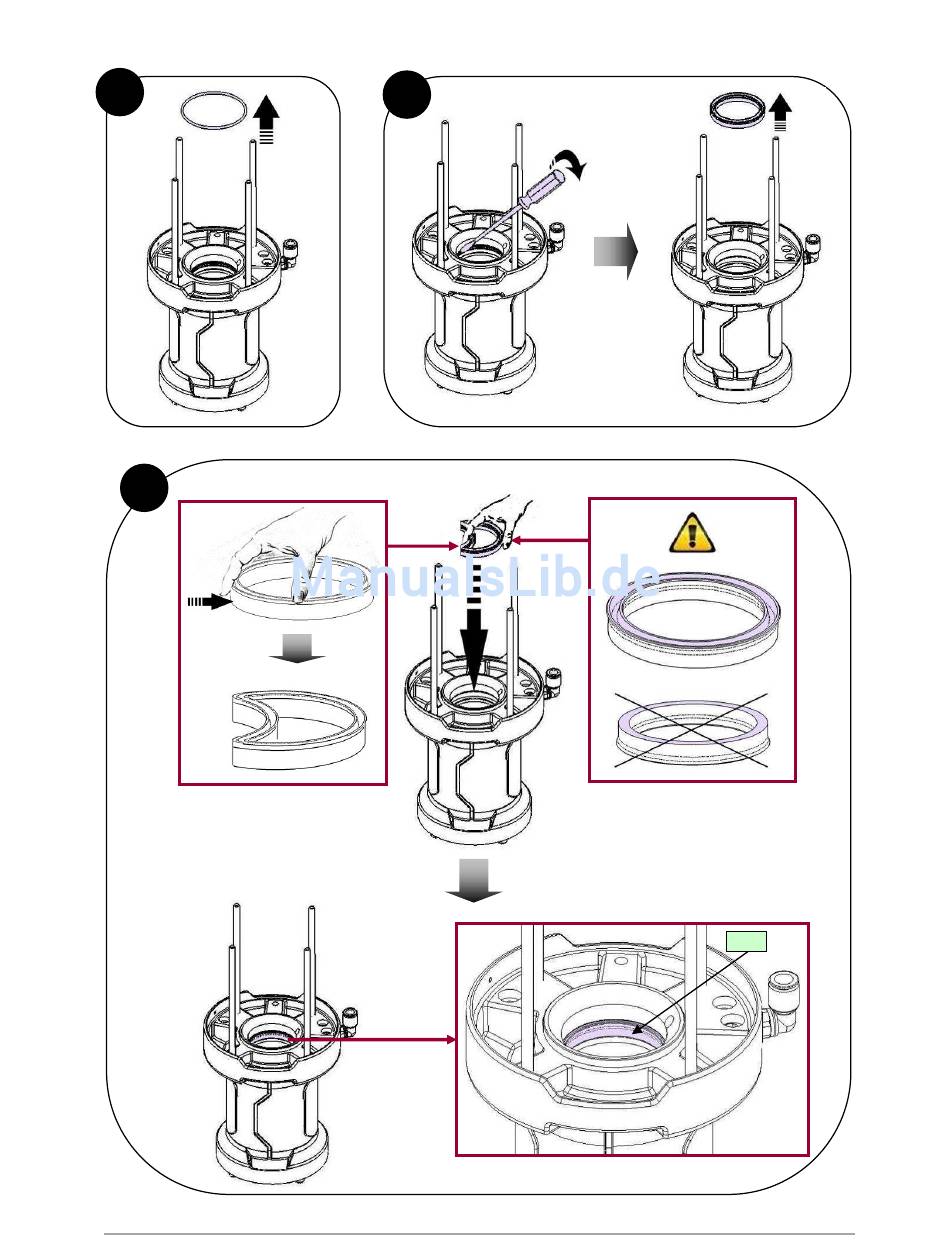 ManualsLib.de