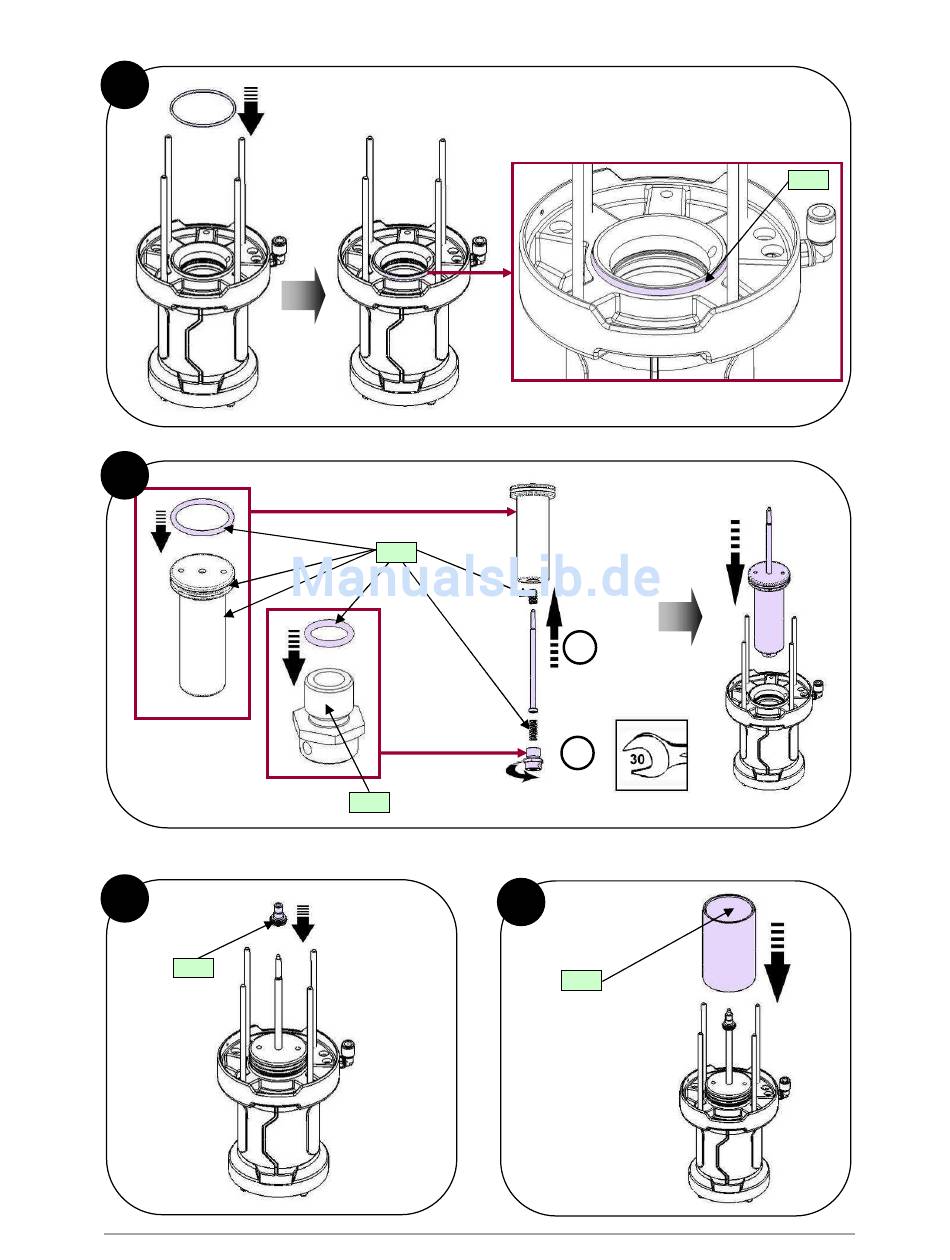 ManualsLib.de

30