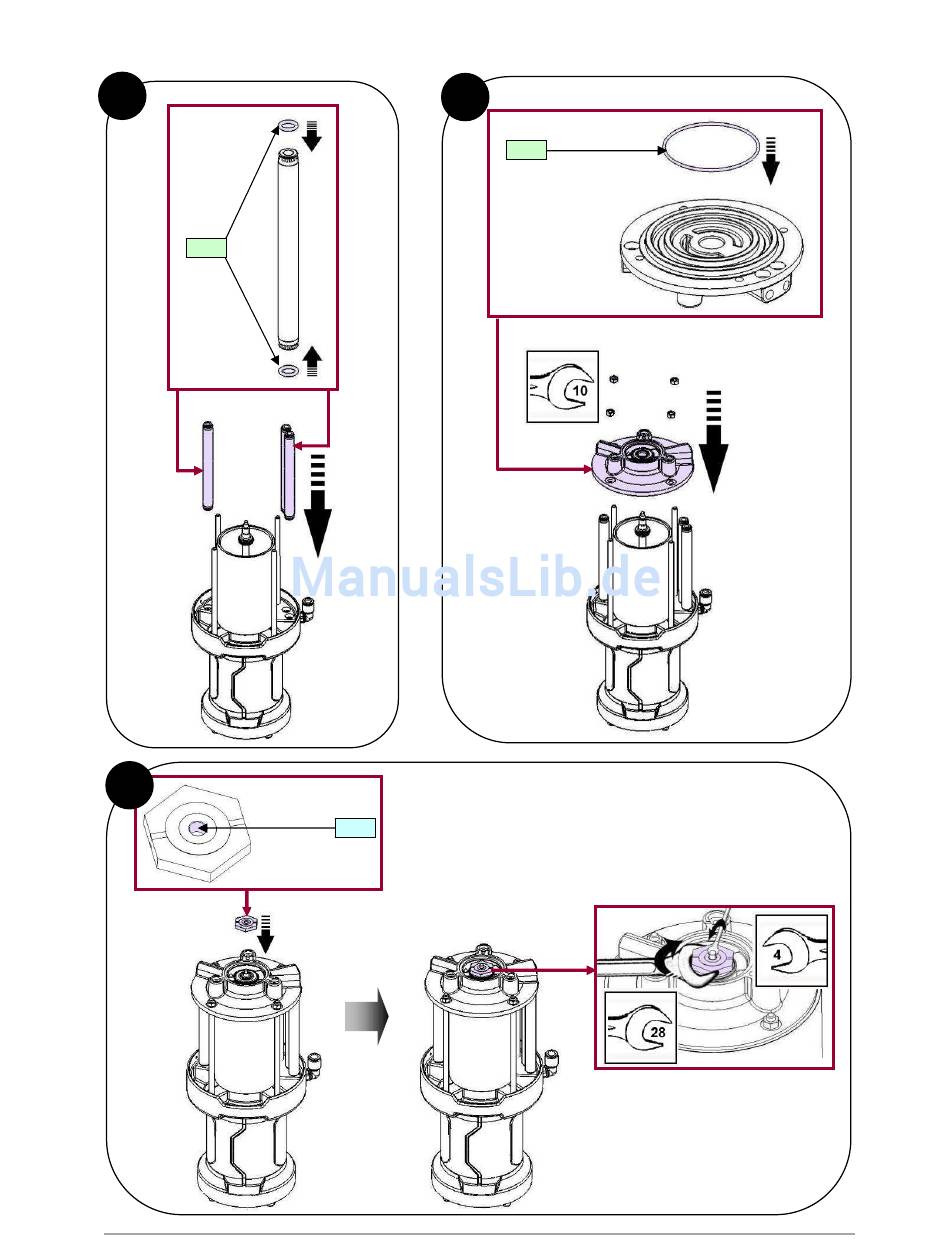 10

ManualsLib.de

4

28