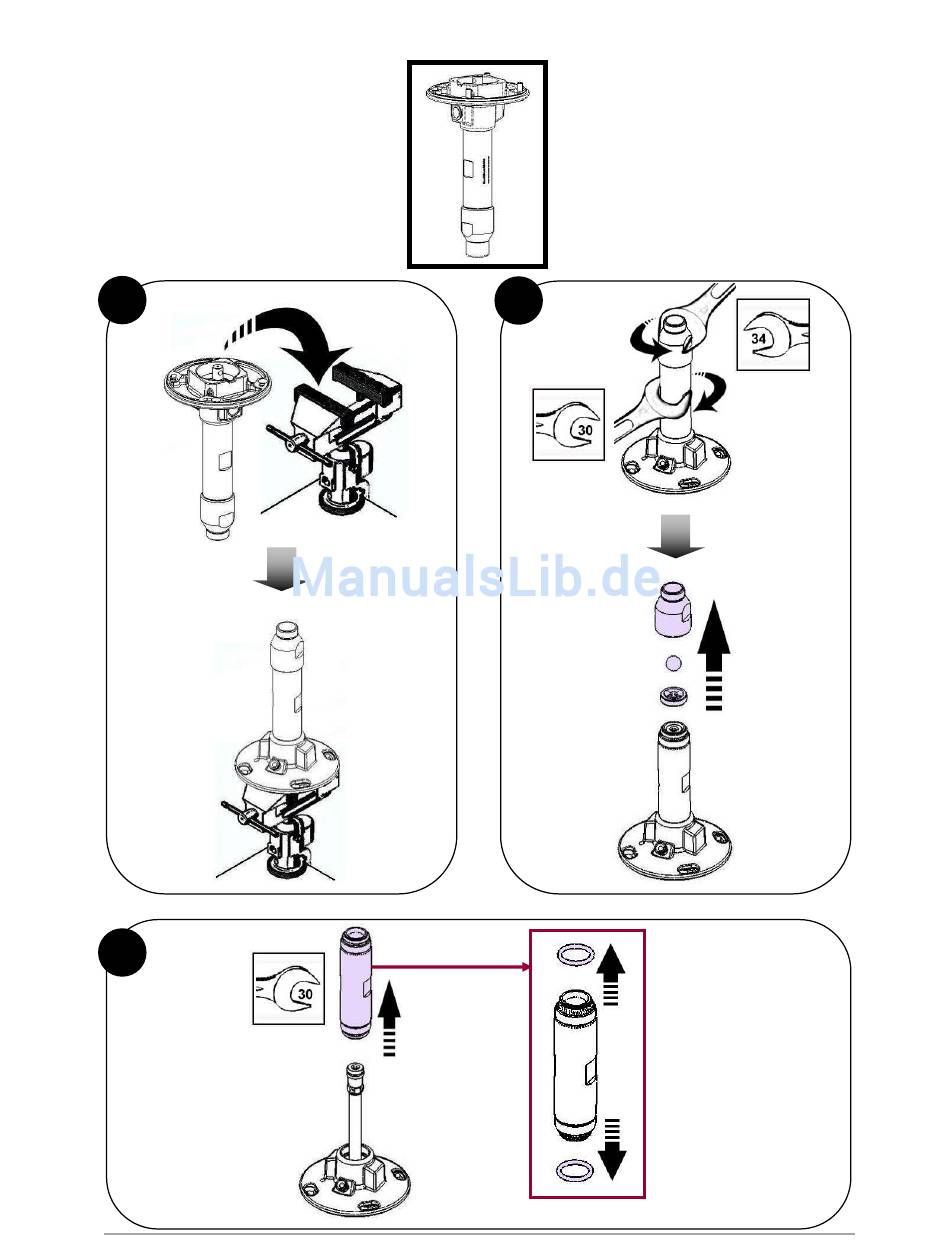 34

30

ManualsLib.de

30