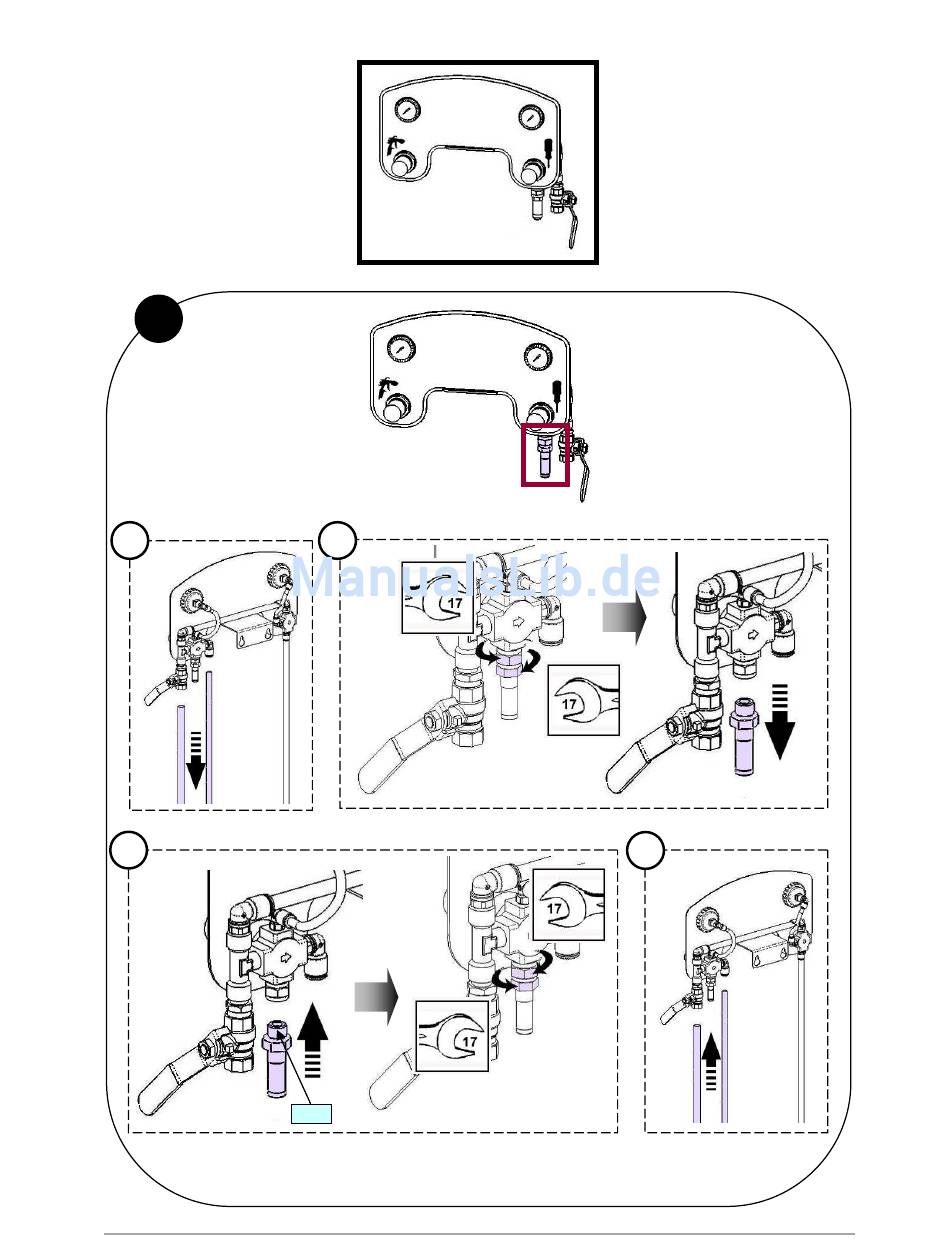 ManualsLib.de

17

17

17

17