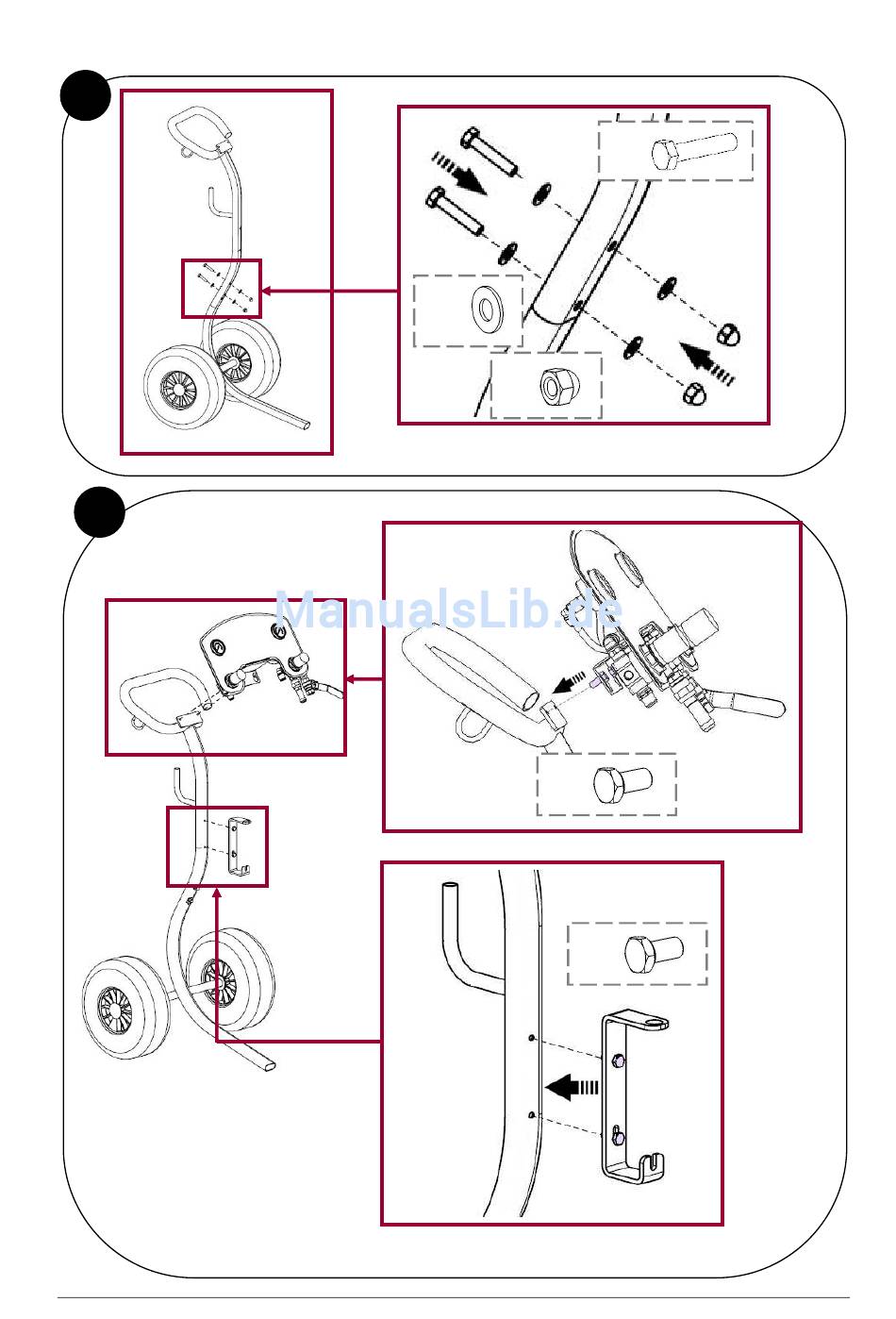 ManualsLib.de