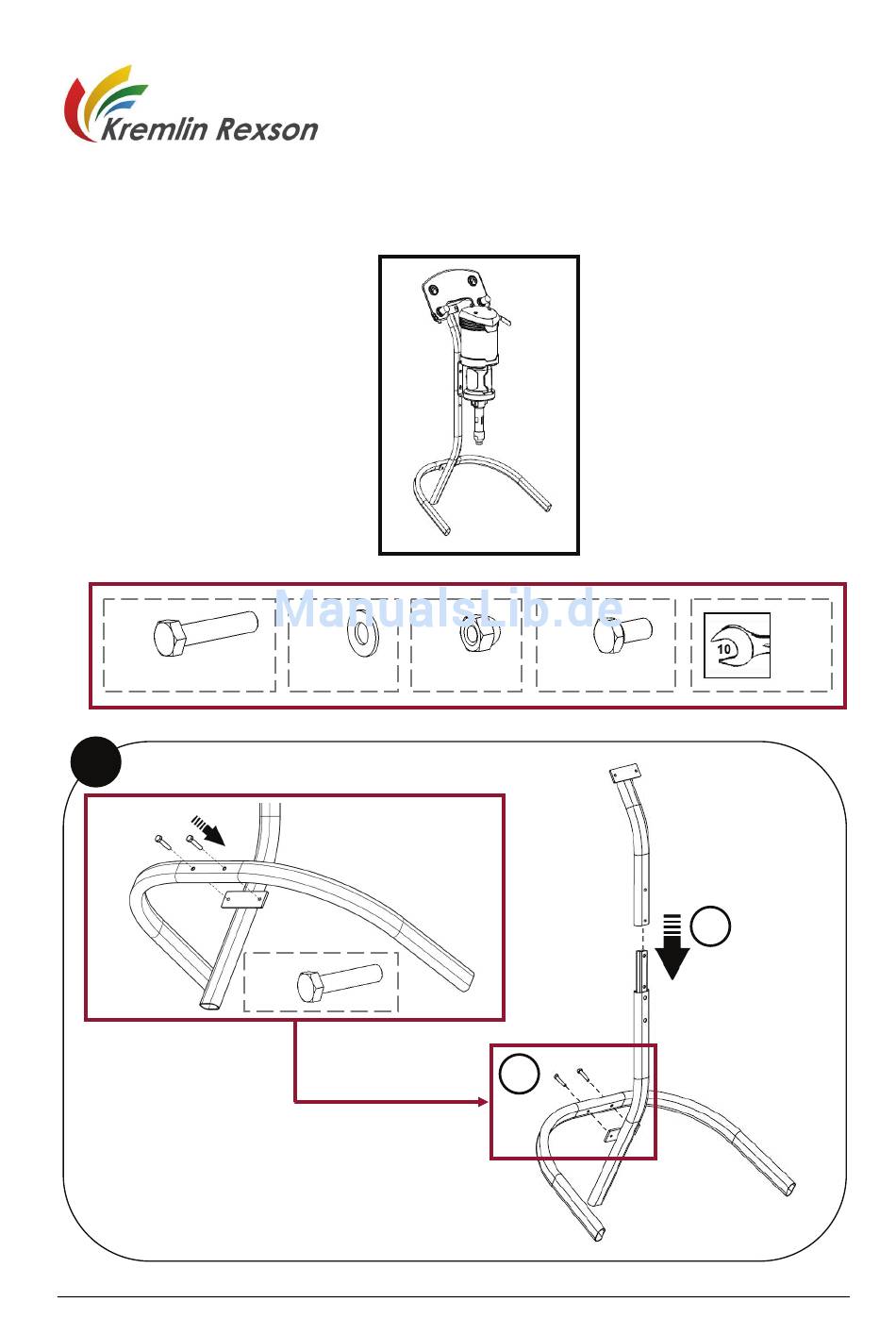 Kremlin Rexson

ManualsLib.de

10