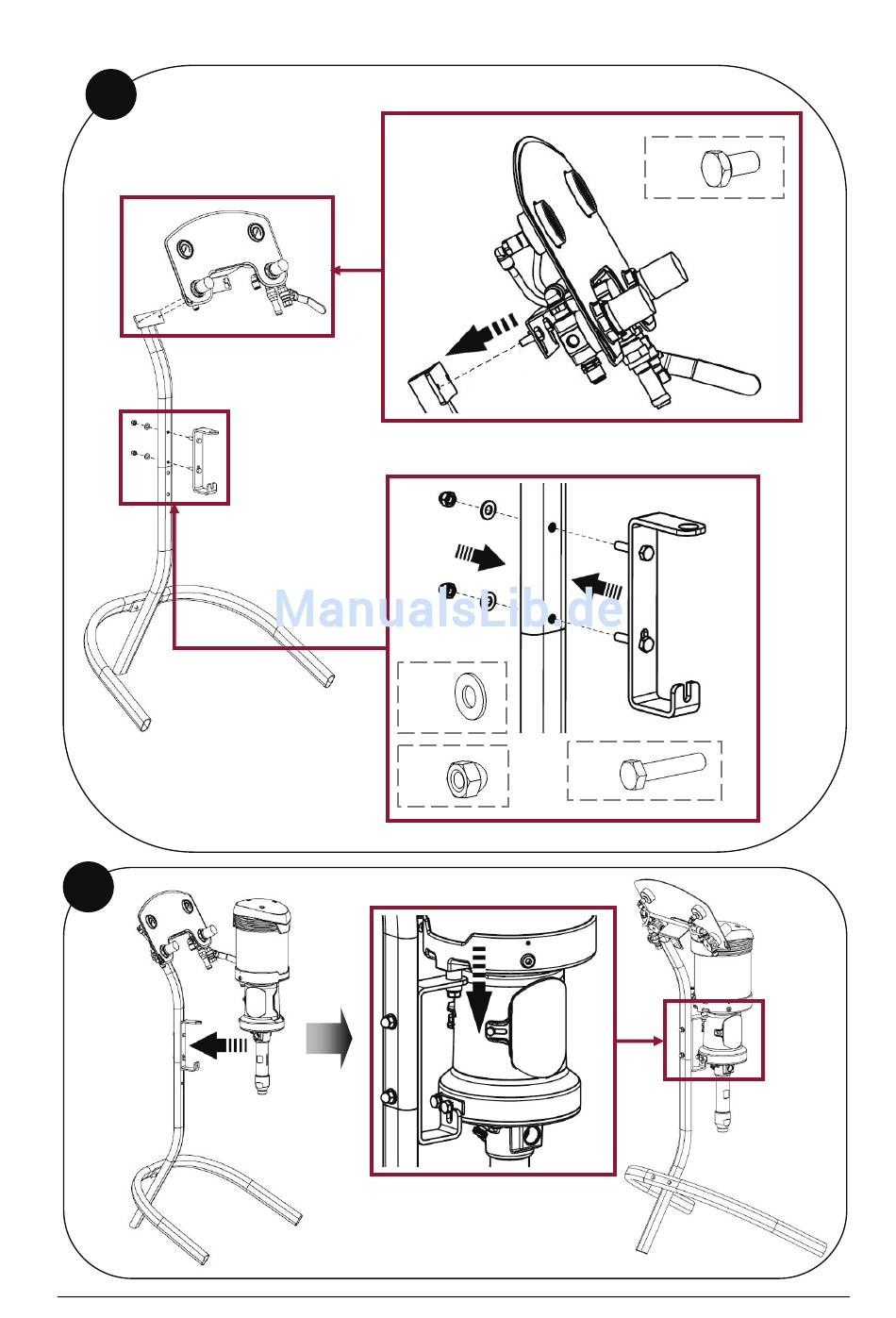 ManualsLib.de