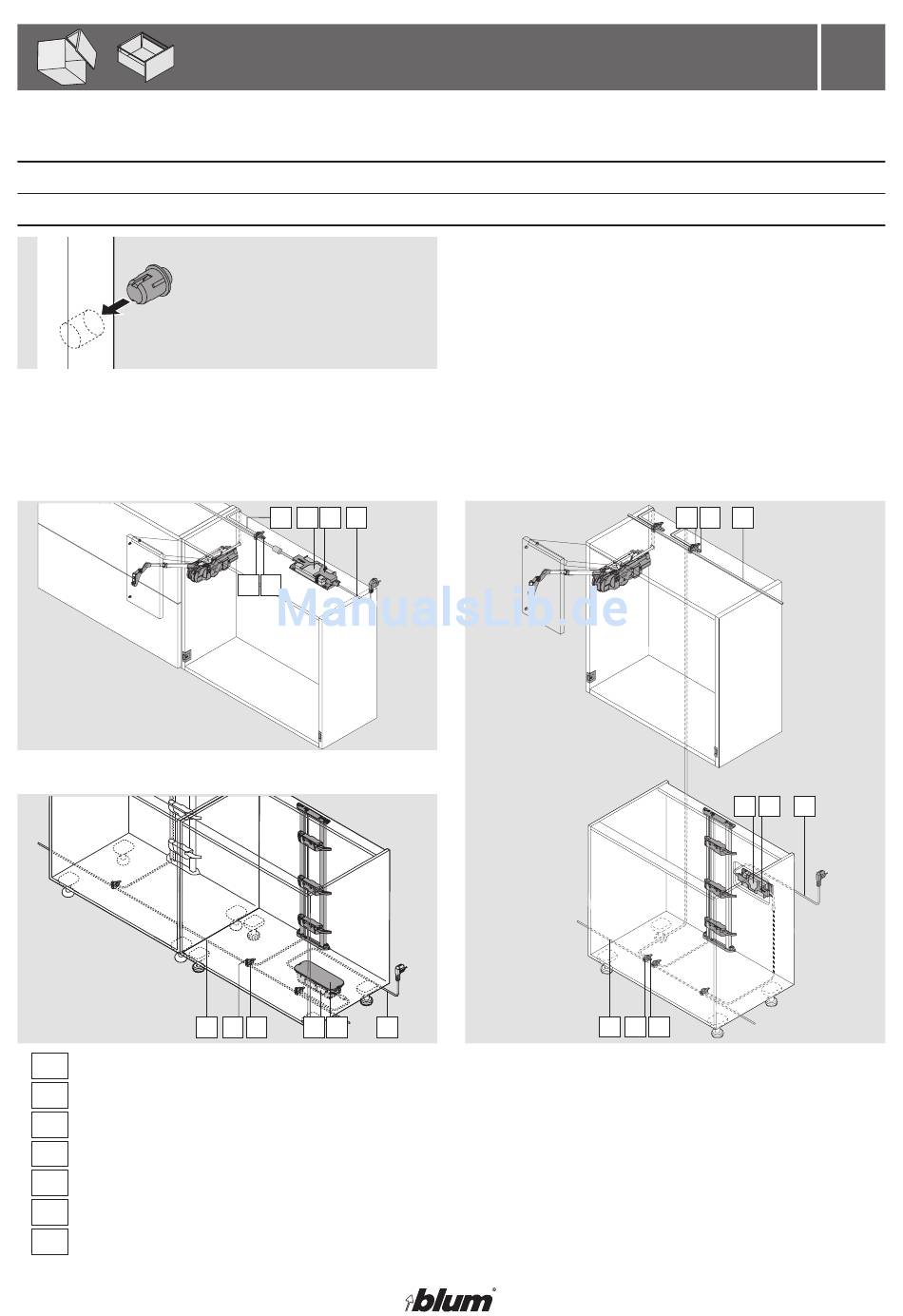 ManualsLib.de

blum