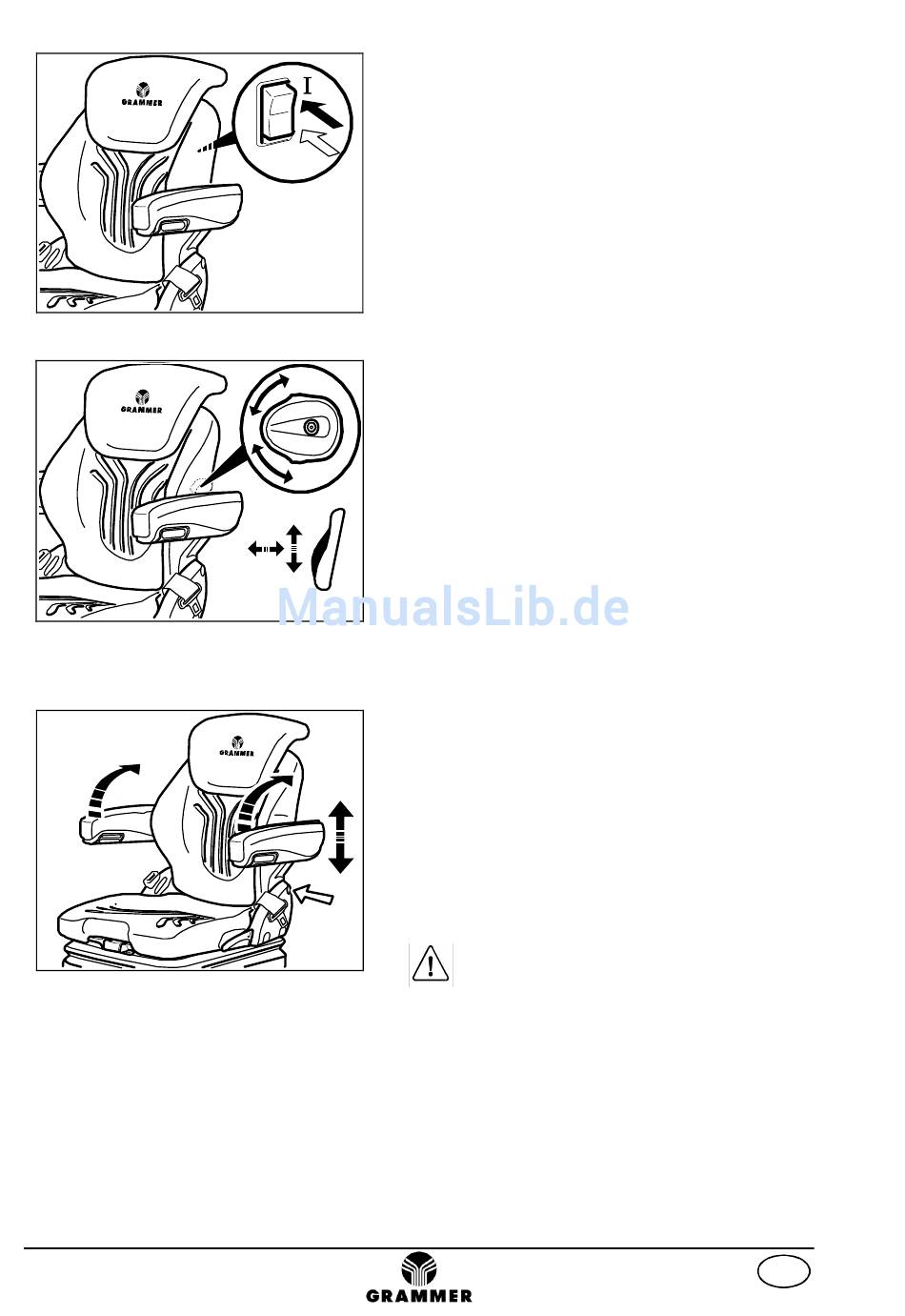 GRAMMER

I

GRAMMER

ManualsLib.de

GRAMMER

GRAMMER