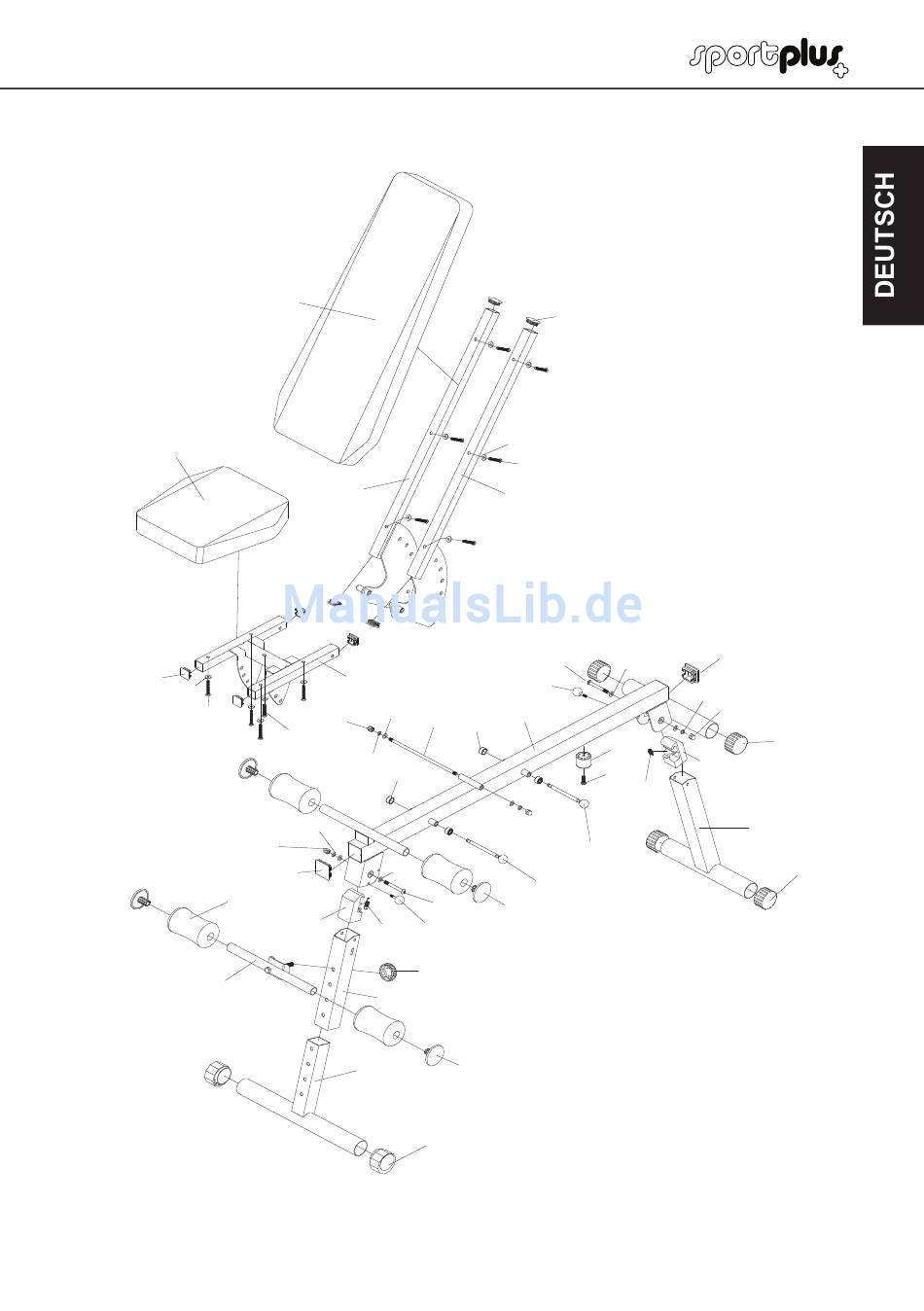 sportplus

DEUTSCH

ManualsLib.de