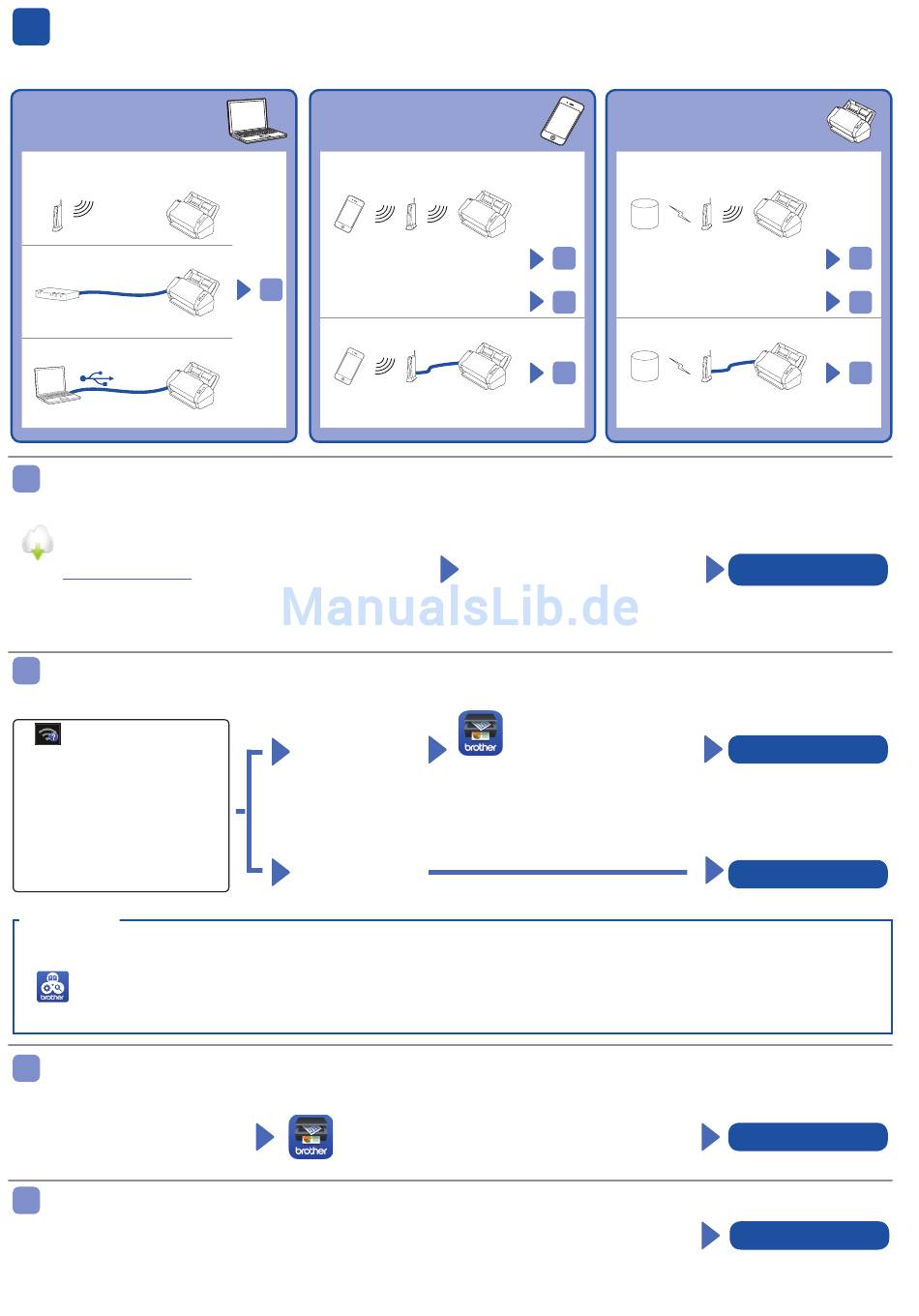 ManualsLib.de

brother

brother

brother