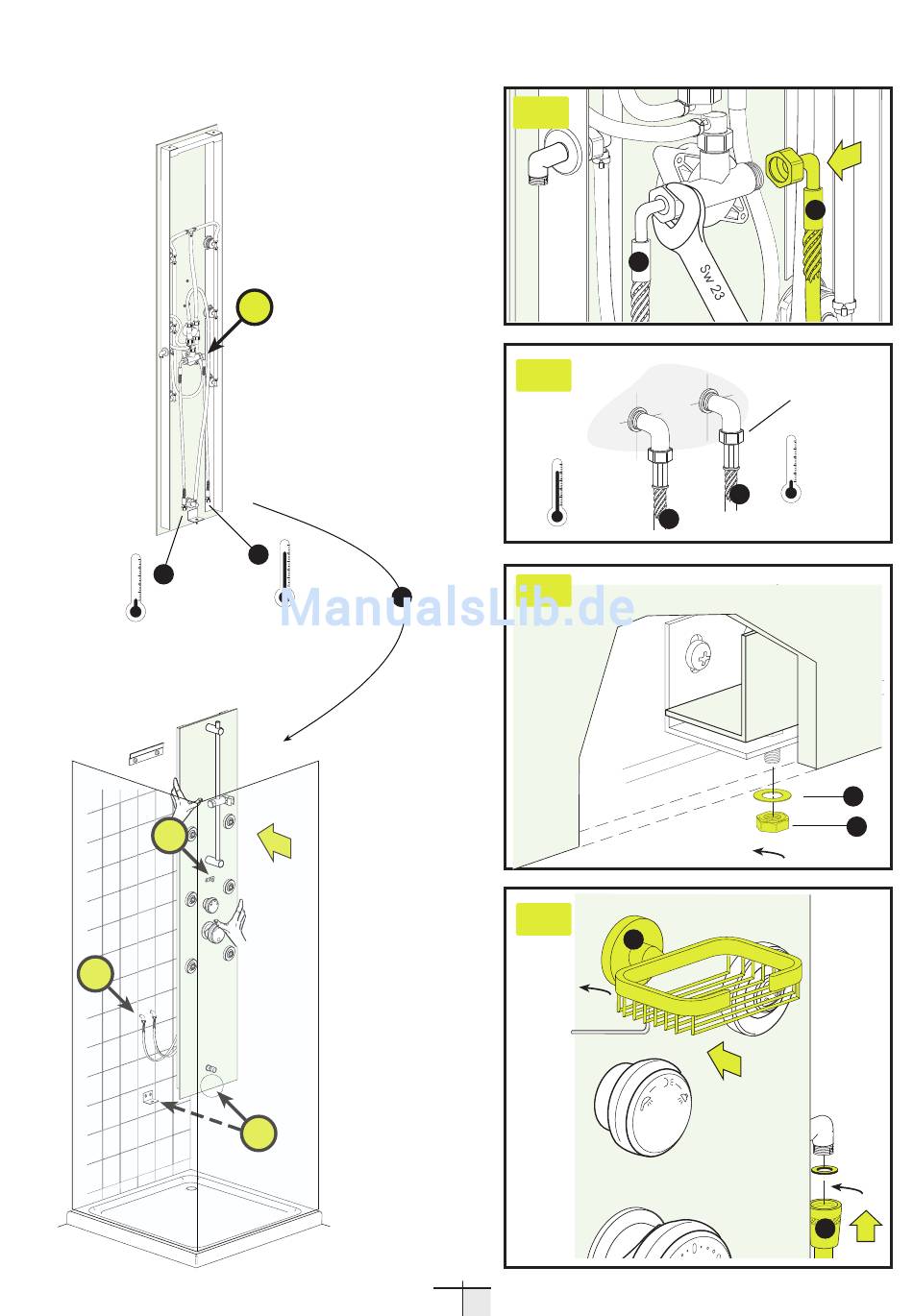 Sw 23

ManualsLib.de