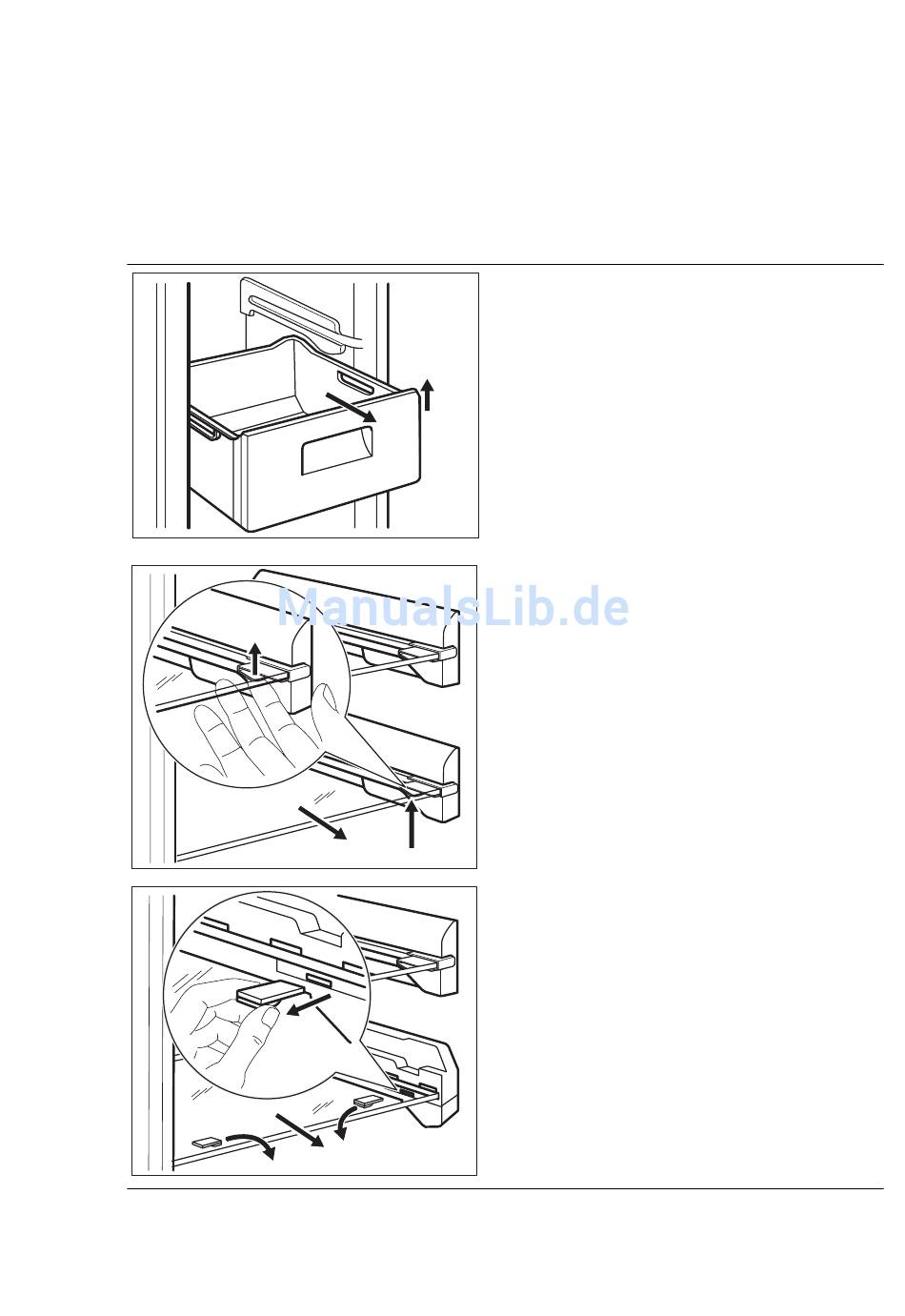 ManualsLib.de