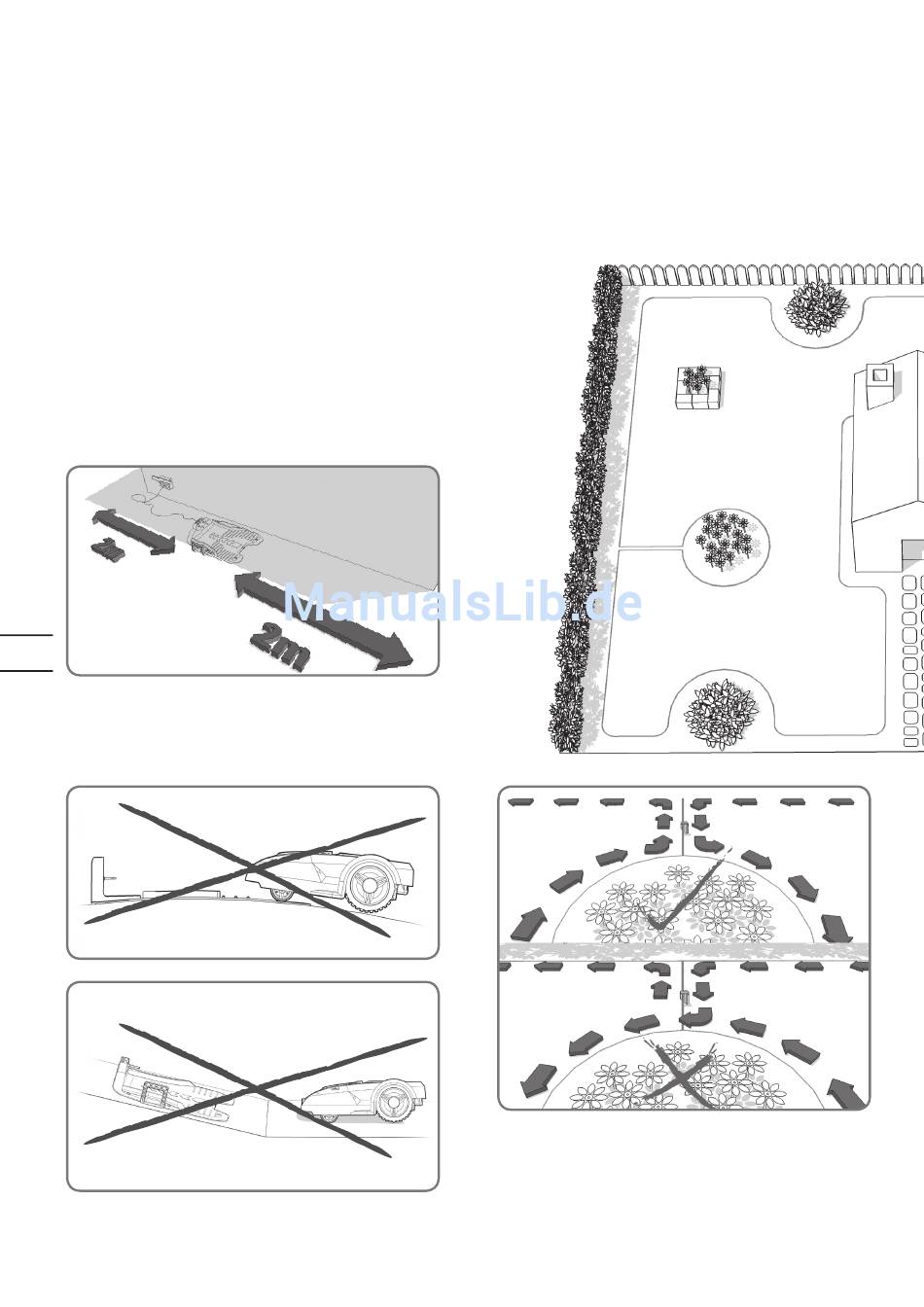 2m

2m

ManualsLib.de