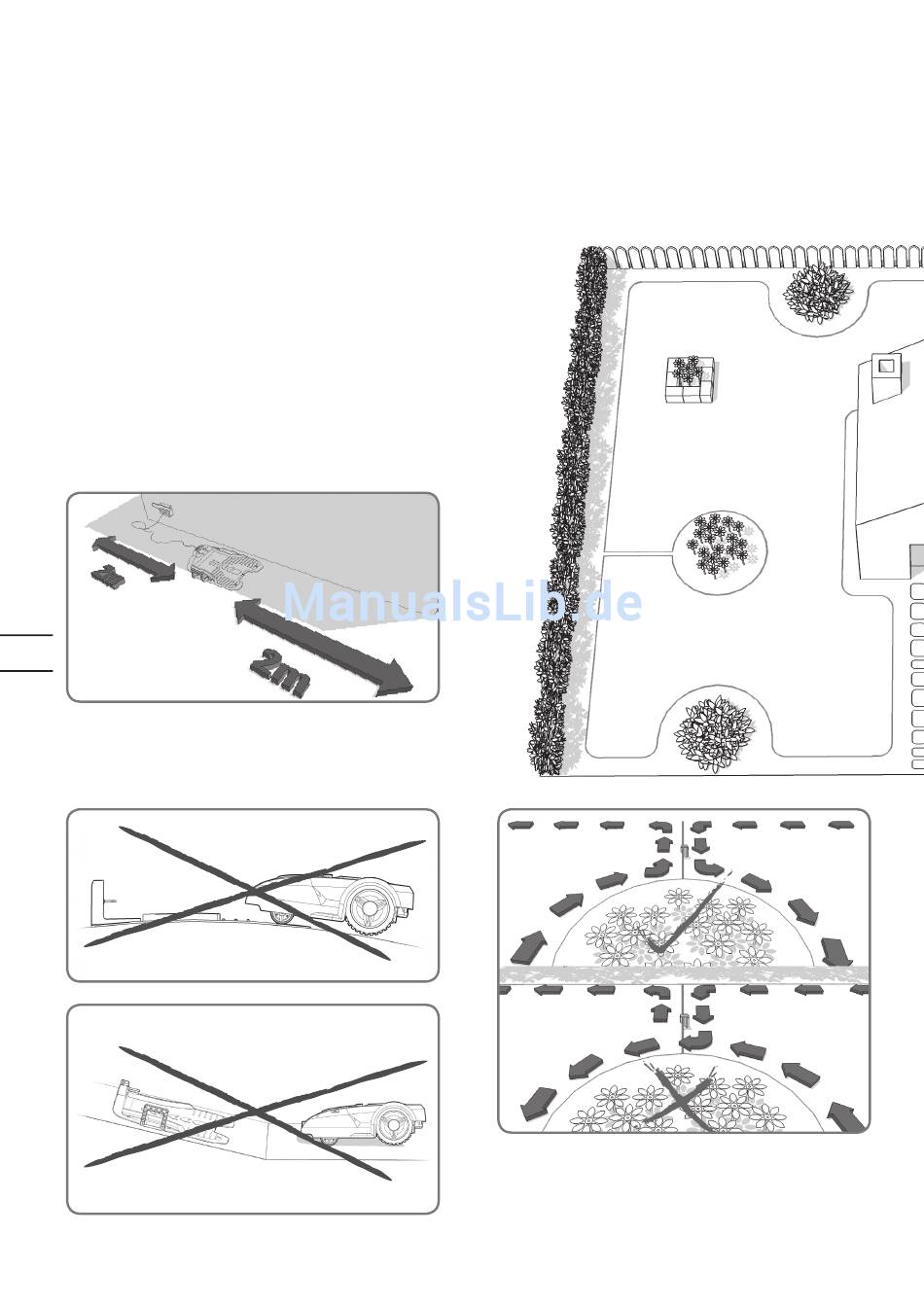 2m

2m

ManualsLib.de