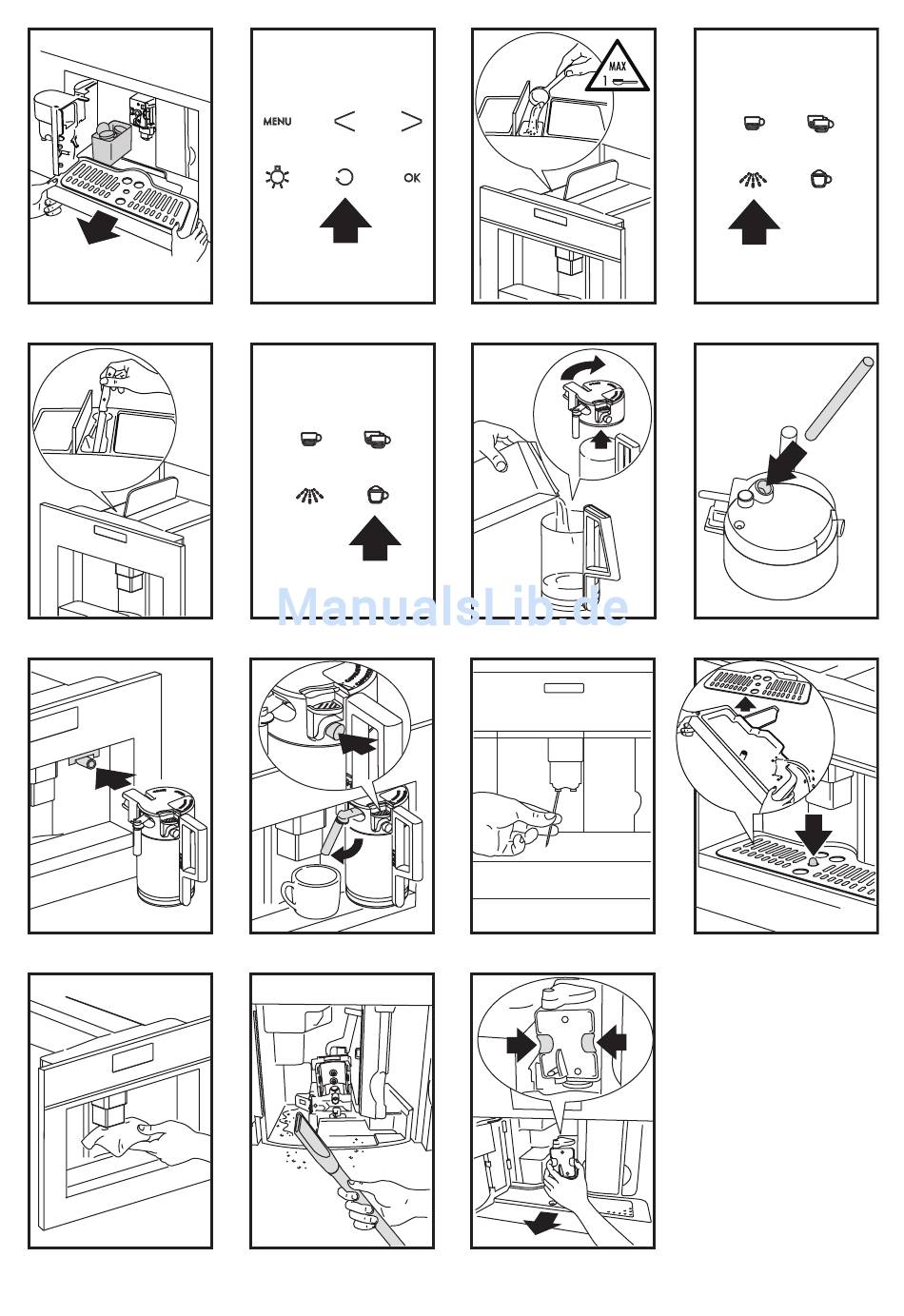 MENU

OK

MAX
1

ManualsLib.de