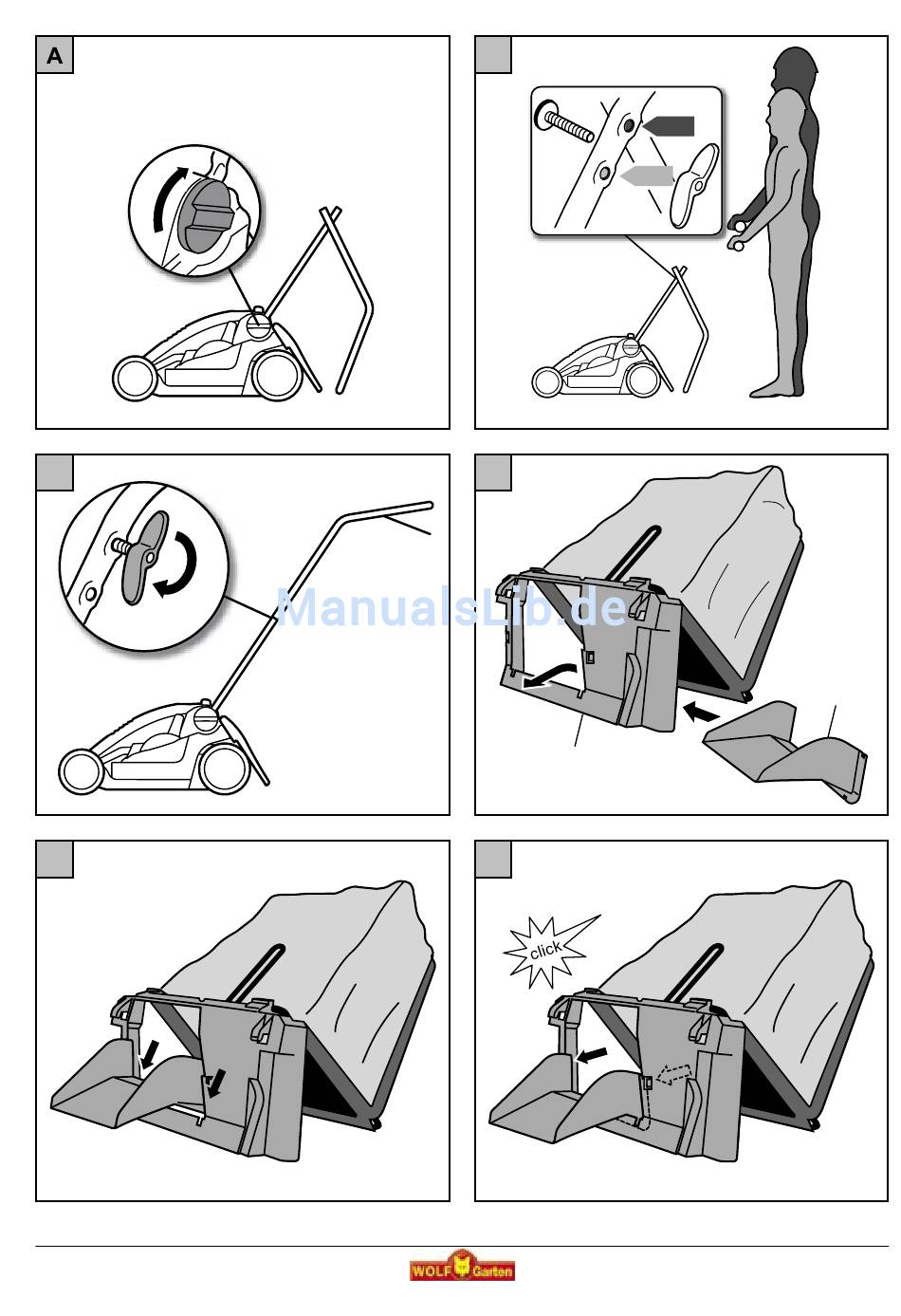 A

ManualsLib.de

click

WOLF Garten