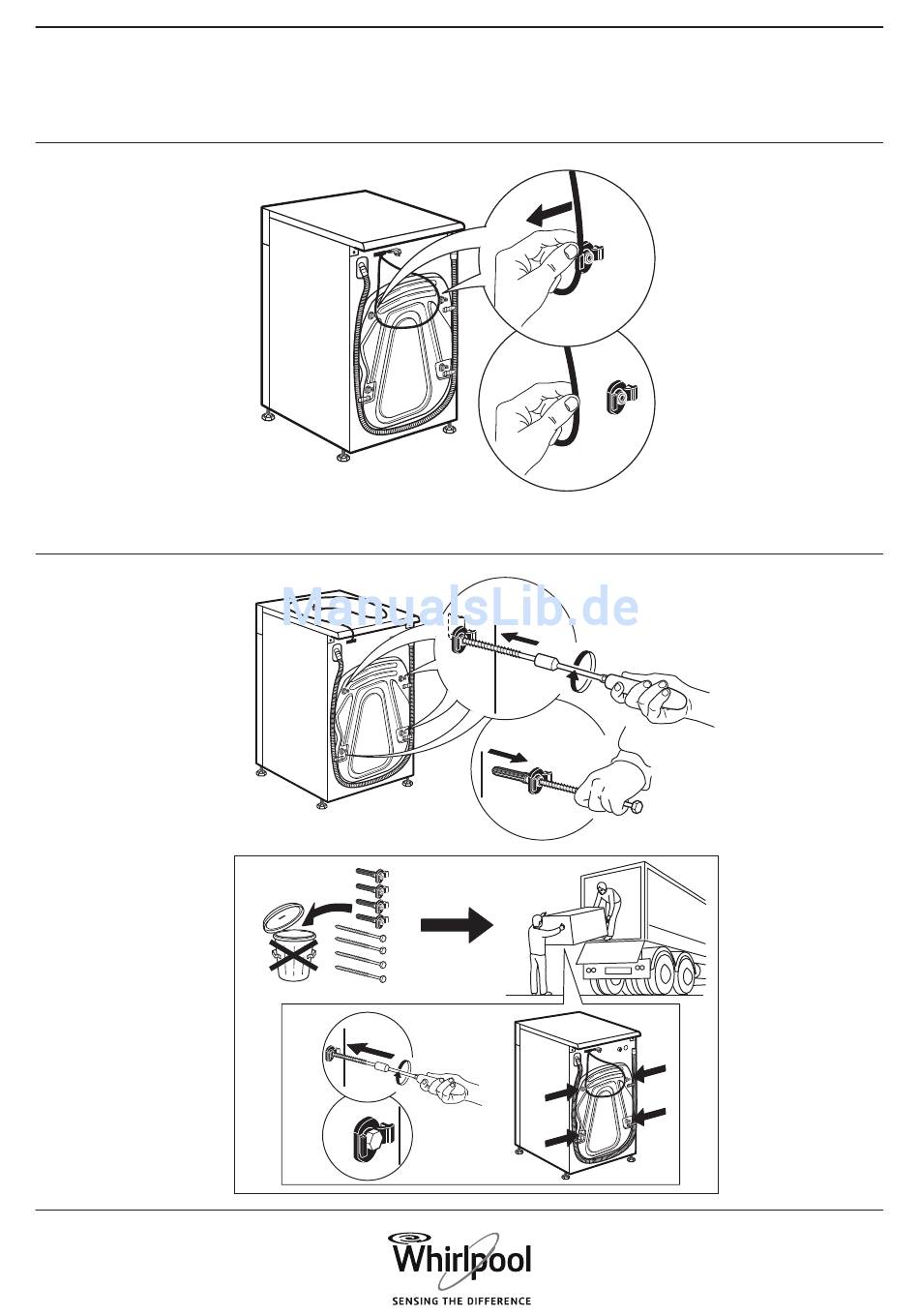 ManualsLib.de

Whirlpool
SENSING THE DIFFERENCE