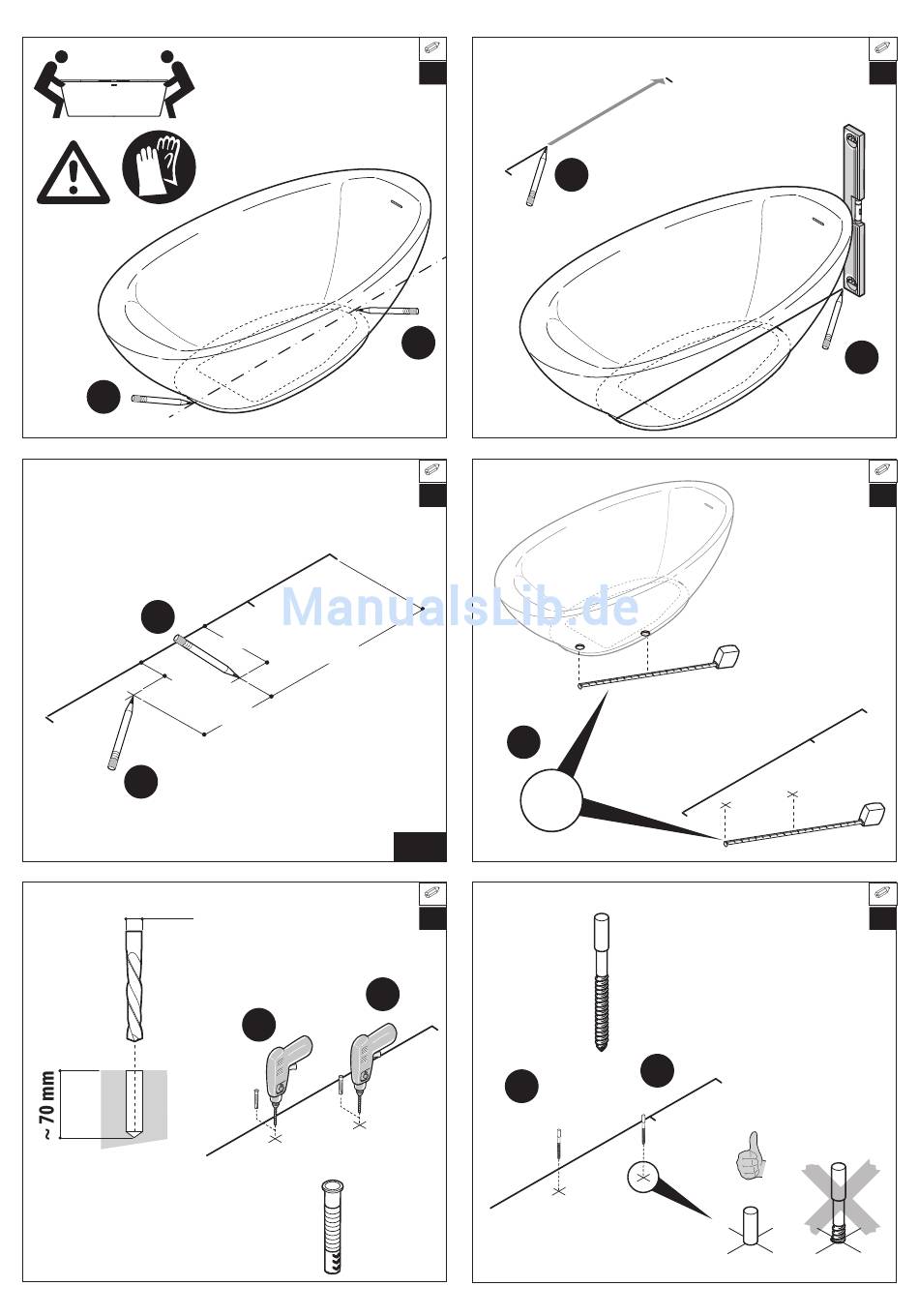 ManualsLib.de

~ 70 mm