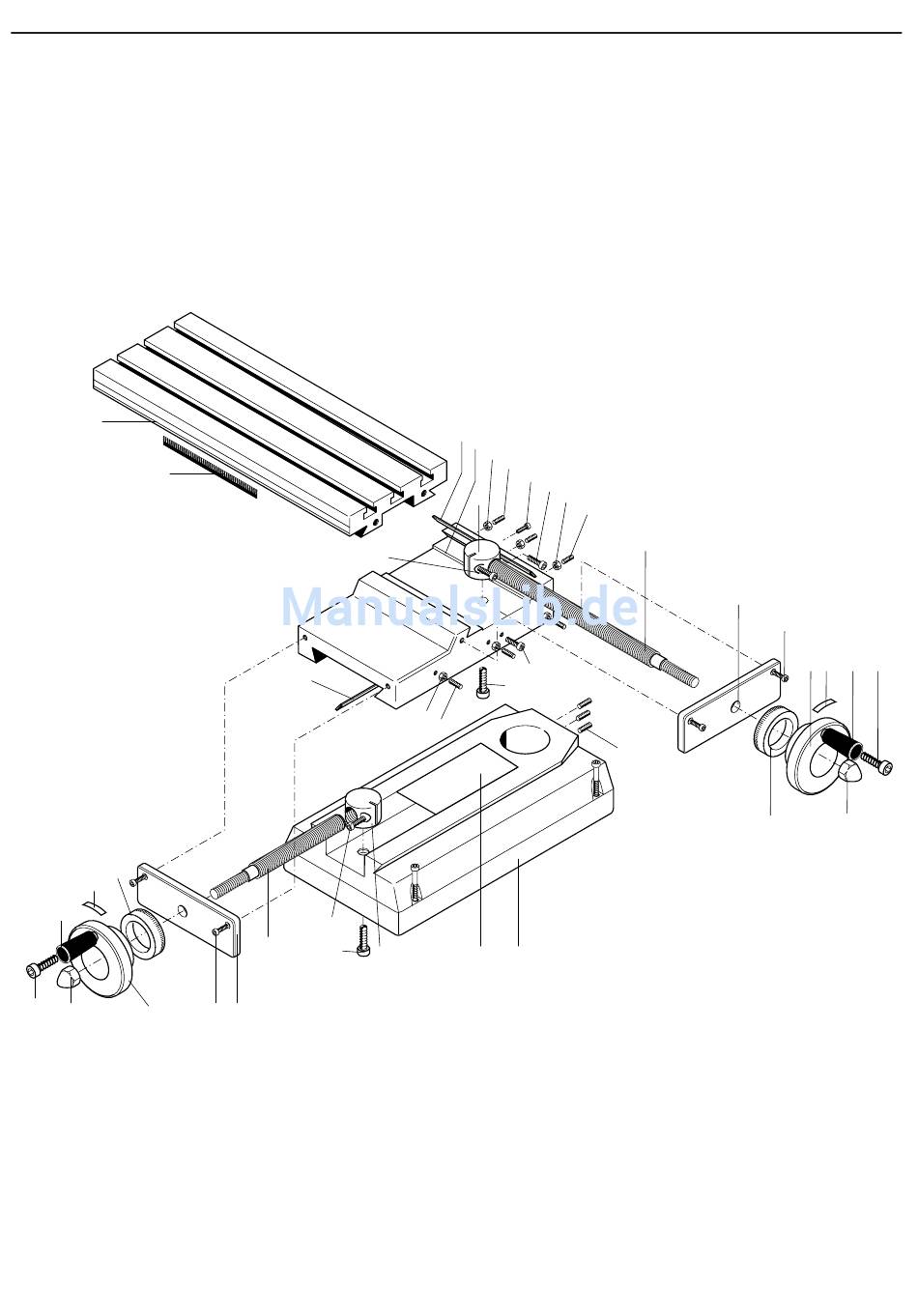 ManualsLib.de