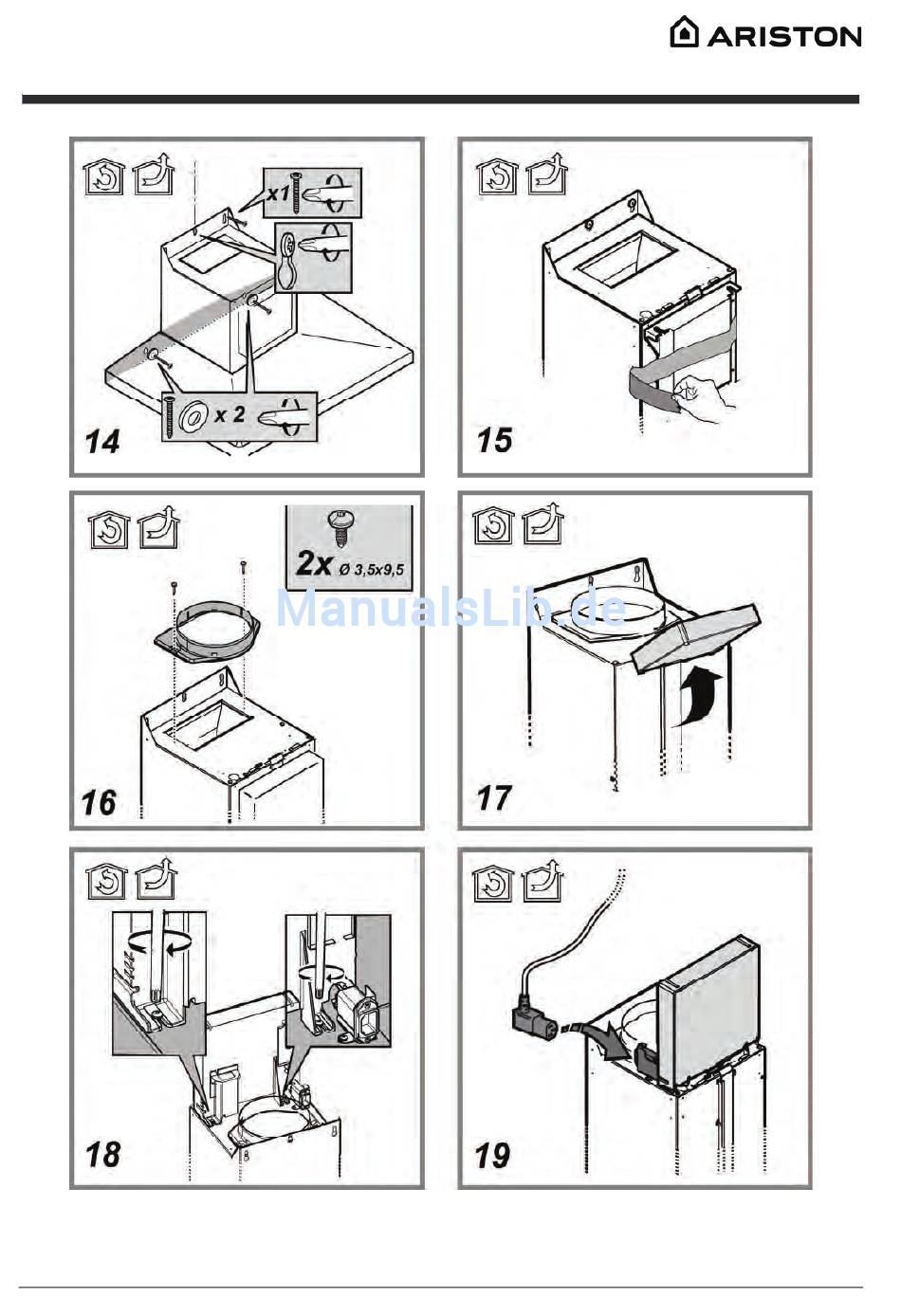 ARISTON

x1

x 2

14

15

2x Ø 3,5x9,5

ManualsLib.de

16

17

18

19