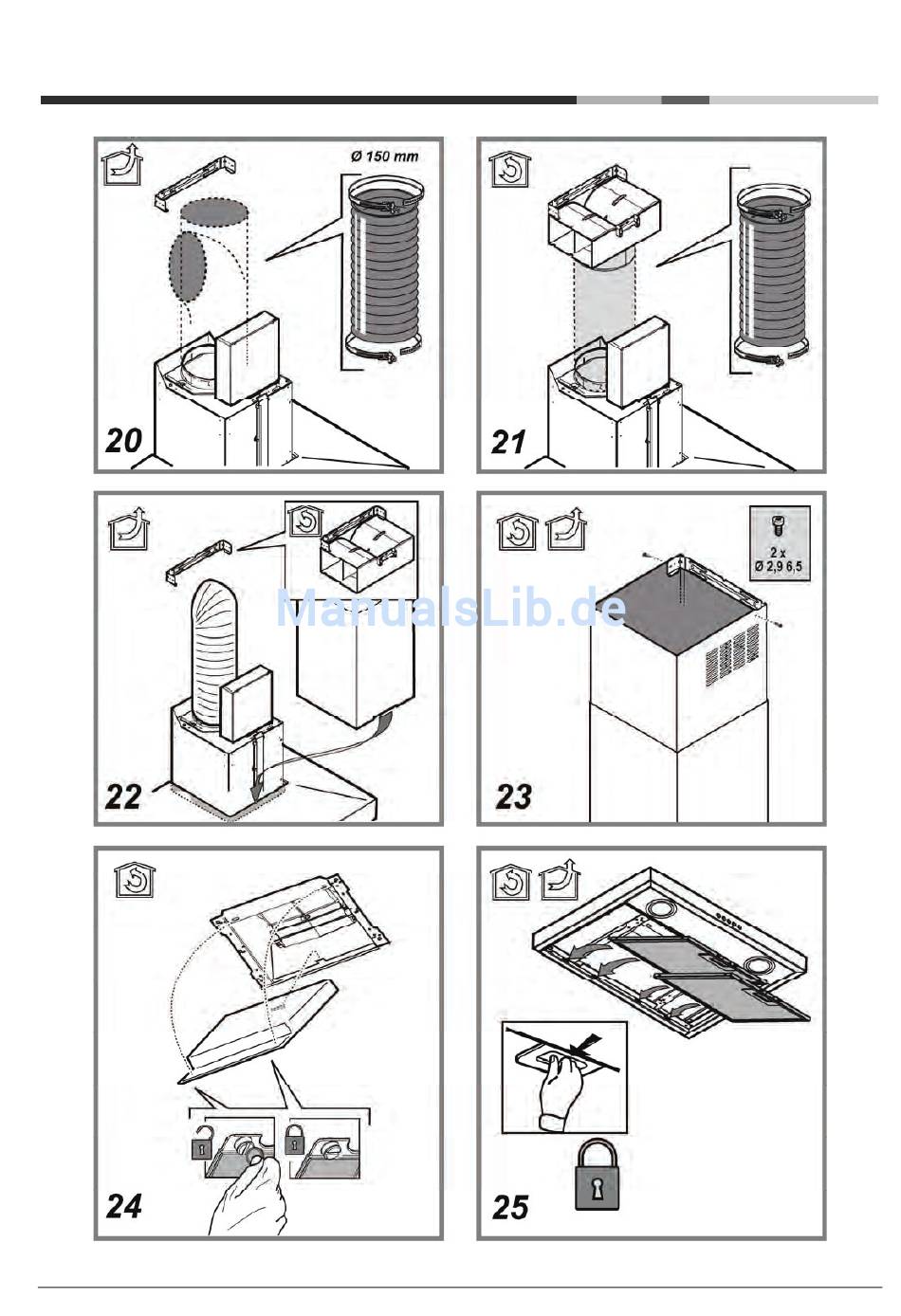 Ø 150 mm

20

21

22

ManualsLib.de

2 x
Ø 2,9 6,5

23

24

25