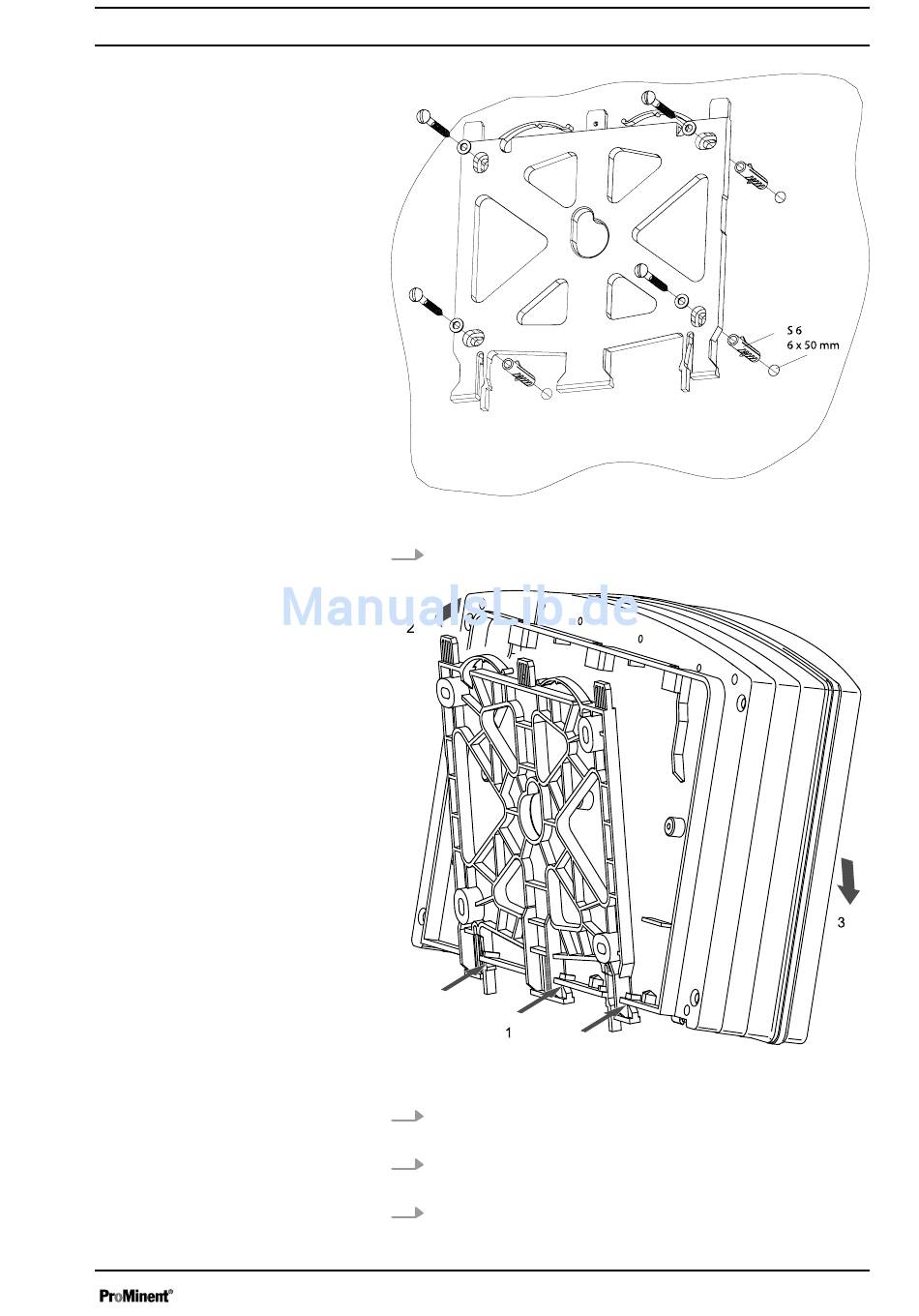 S 6
6 x 50 mm

ManualsLib.de

2

3

1

ProMinent®