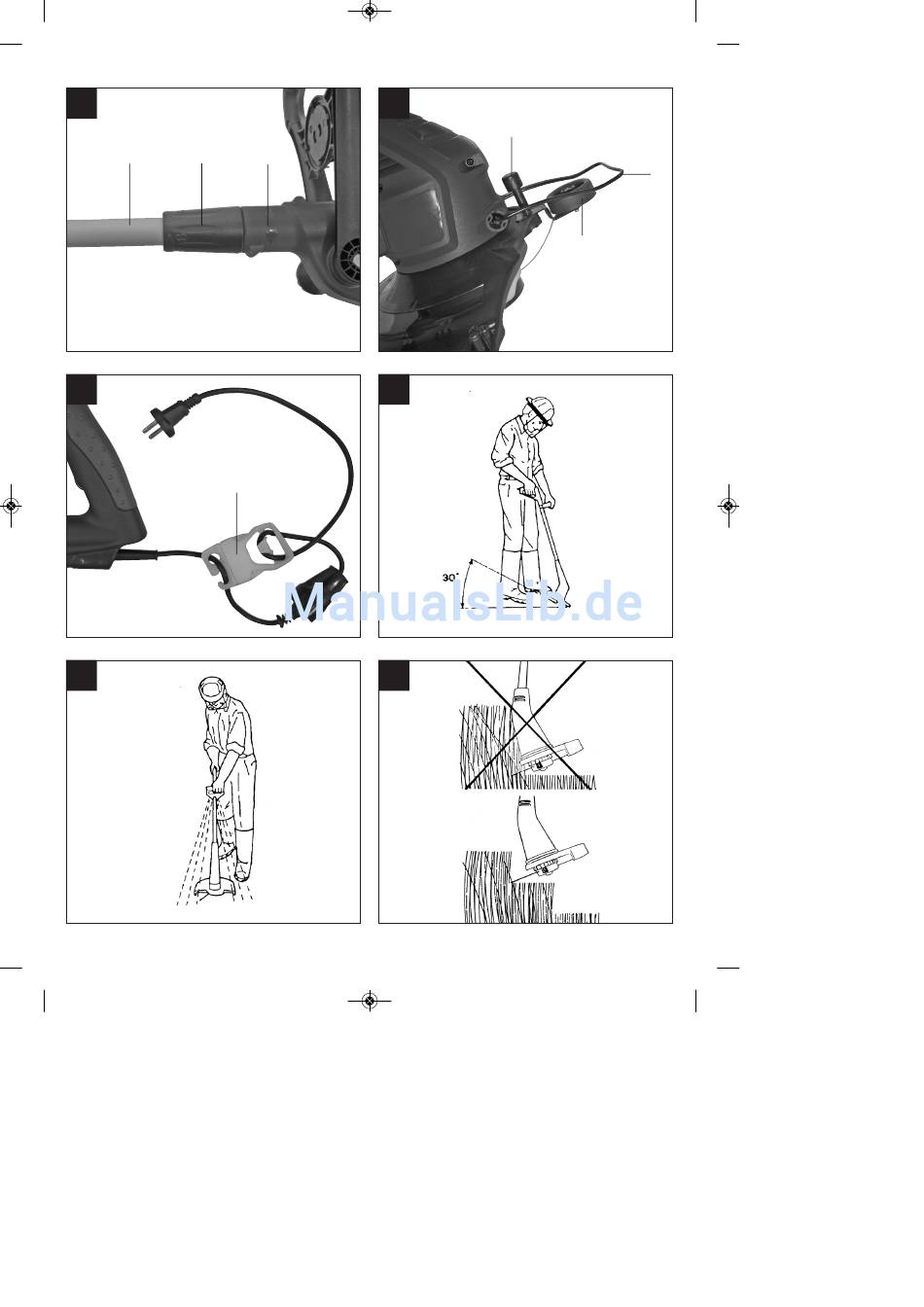 30°

ManualsLib.de