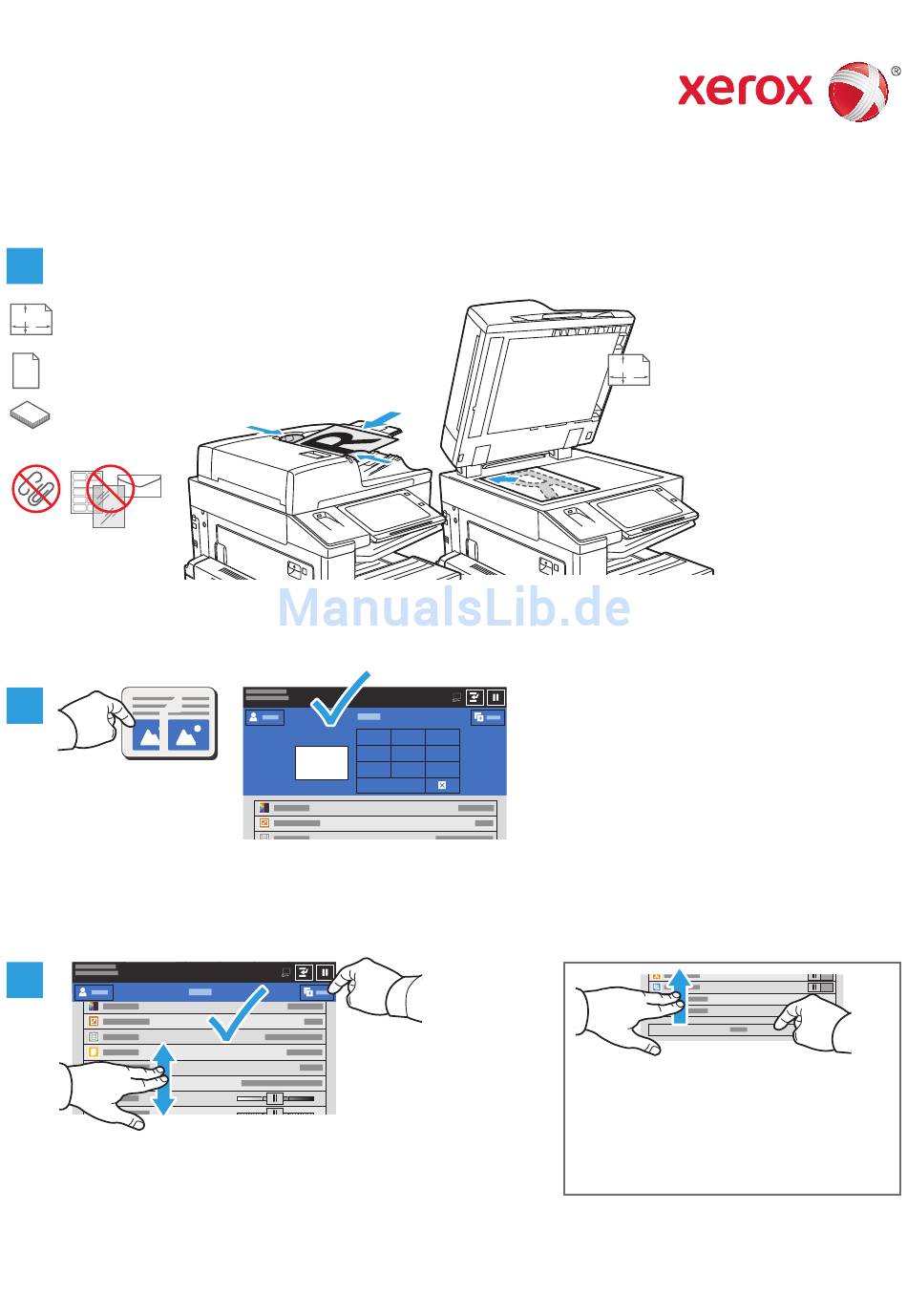 xerox®

ManualsLib.de