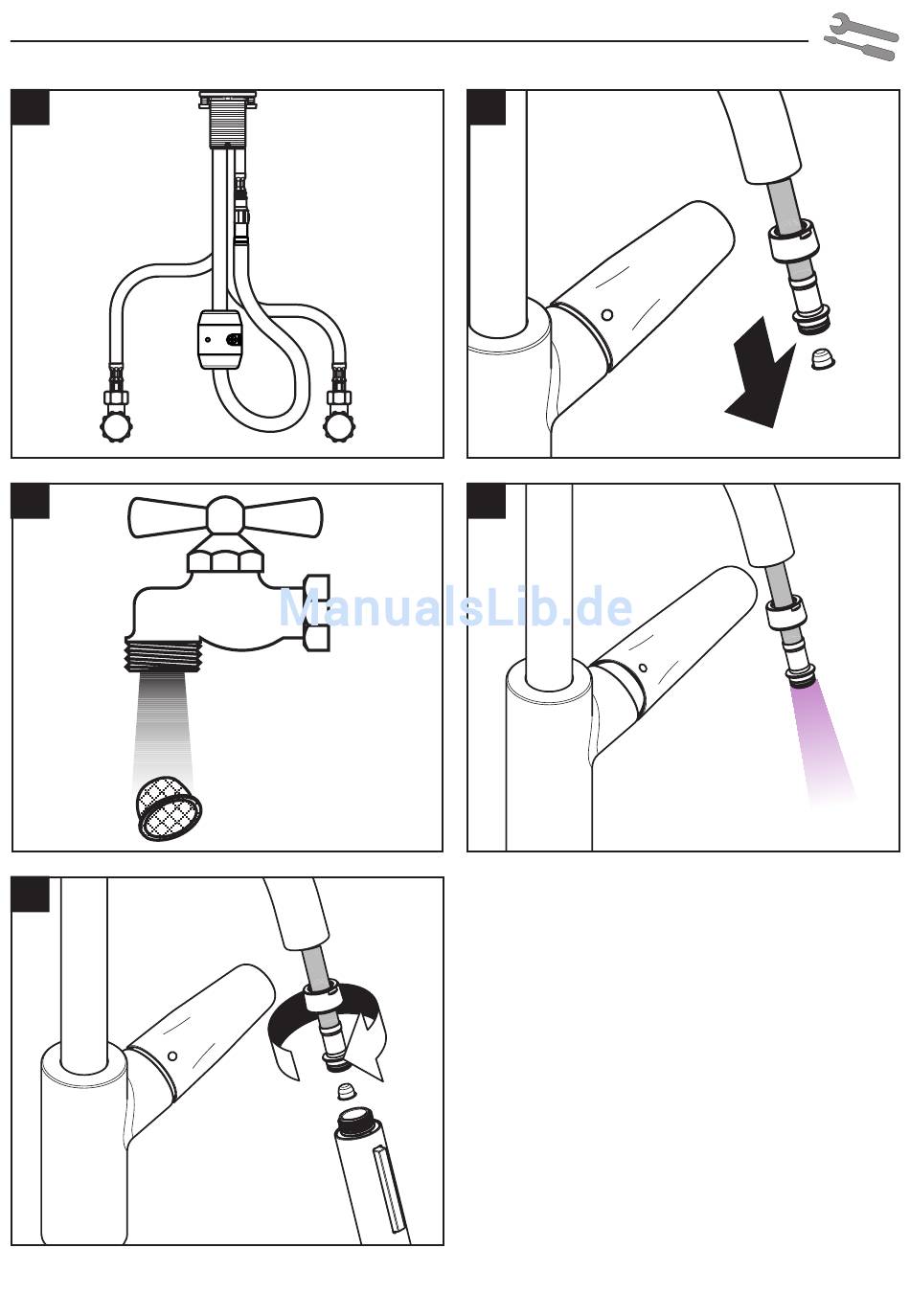 ManualsLib.de