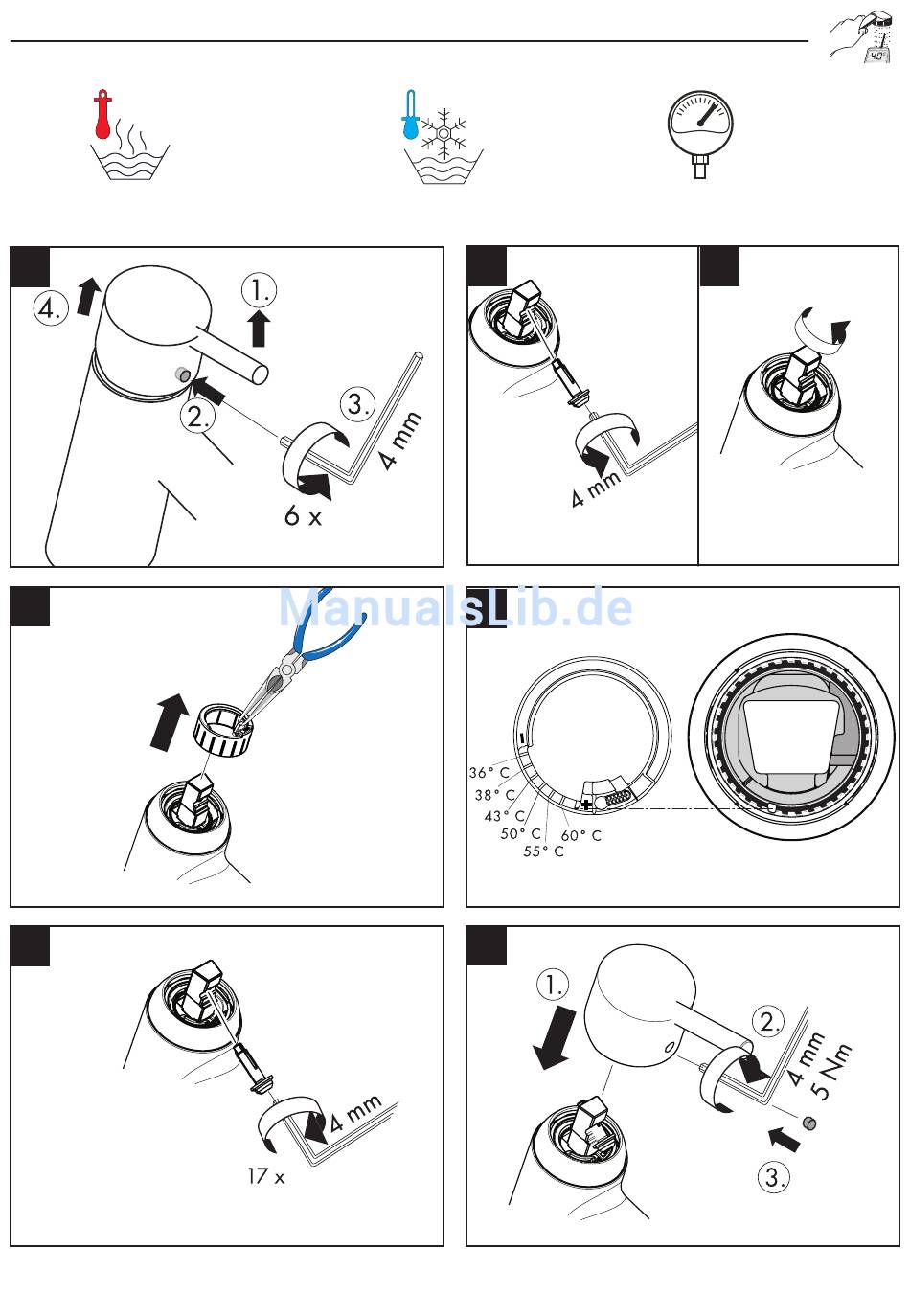 40°

4.
1.
2.
3.
4 mm
6 x

4 mm

ManualsLib.de

36° C
38° C
43° C
50° C
55° C
60° C

4 mm
17 x

1.
2.
4 mm
5 Nm
3.