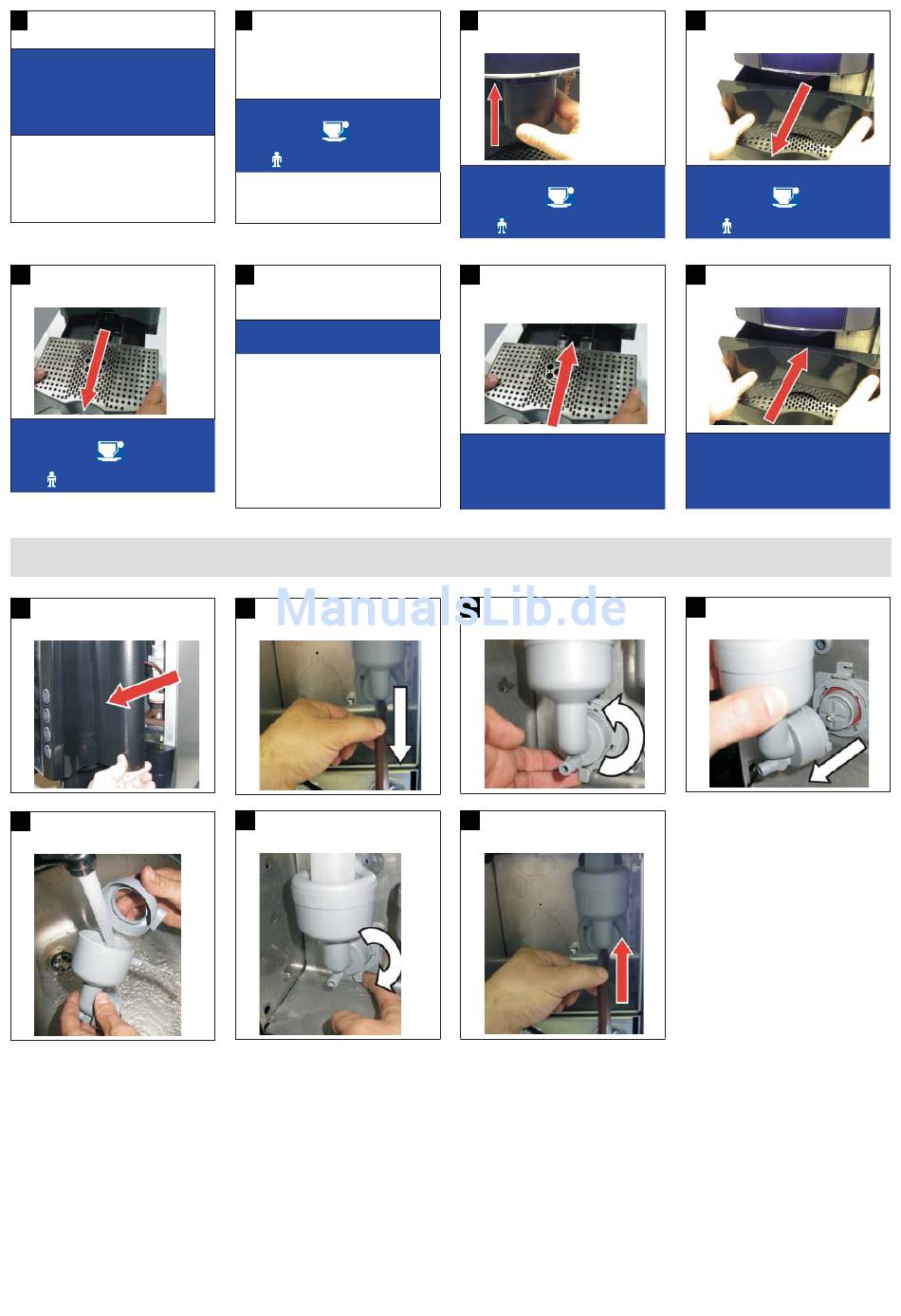 ManualsLib.de