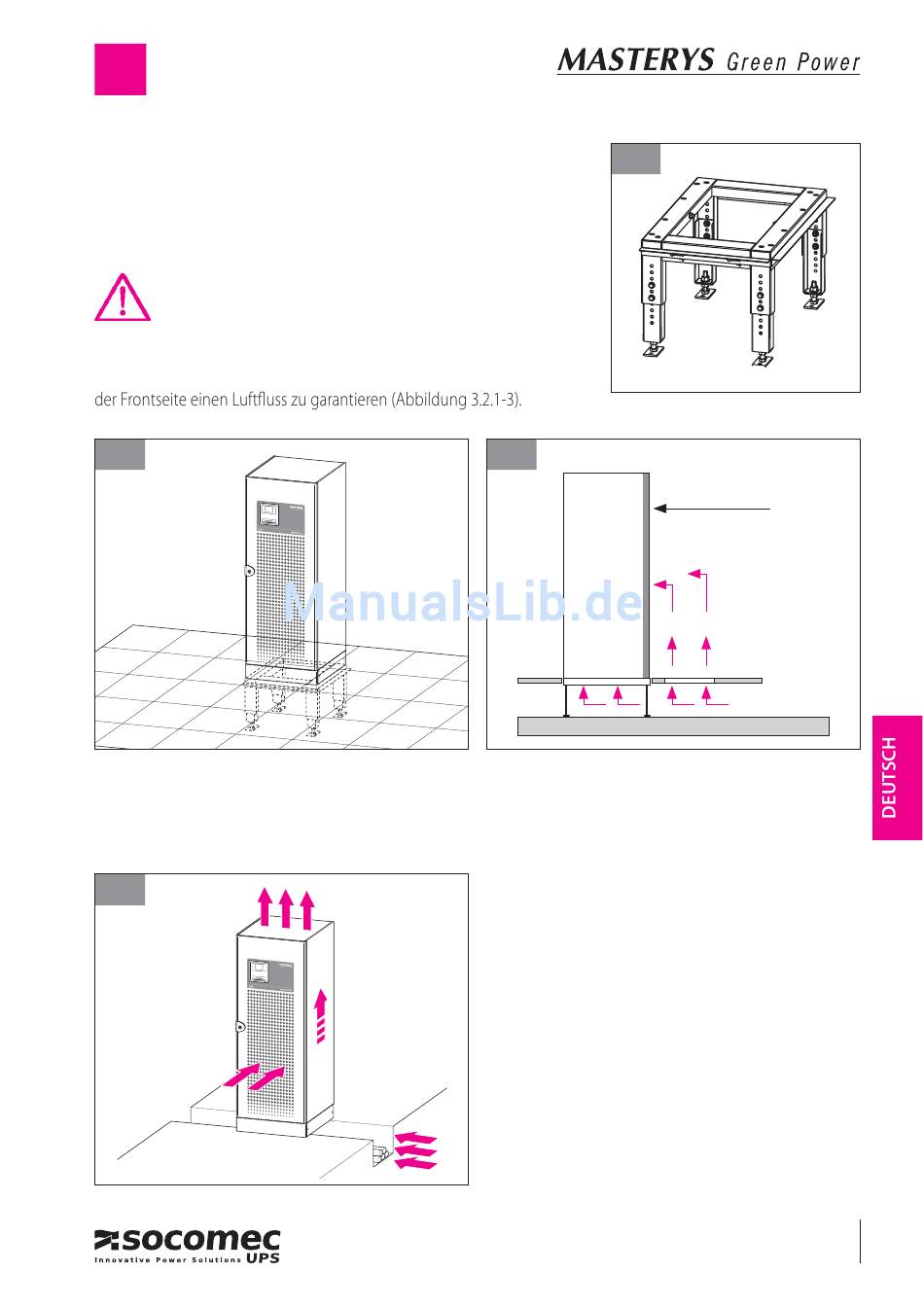 MASTERYS Green Power

der Frontseite einen Luftfluss zu garantieren (Abbildung 3.2.1-3).

ManualsLib.de

DEUTSCH

socomec
Innovative Power Solutions UPS