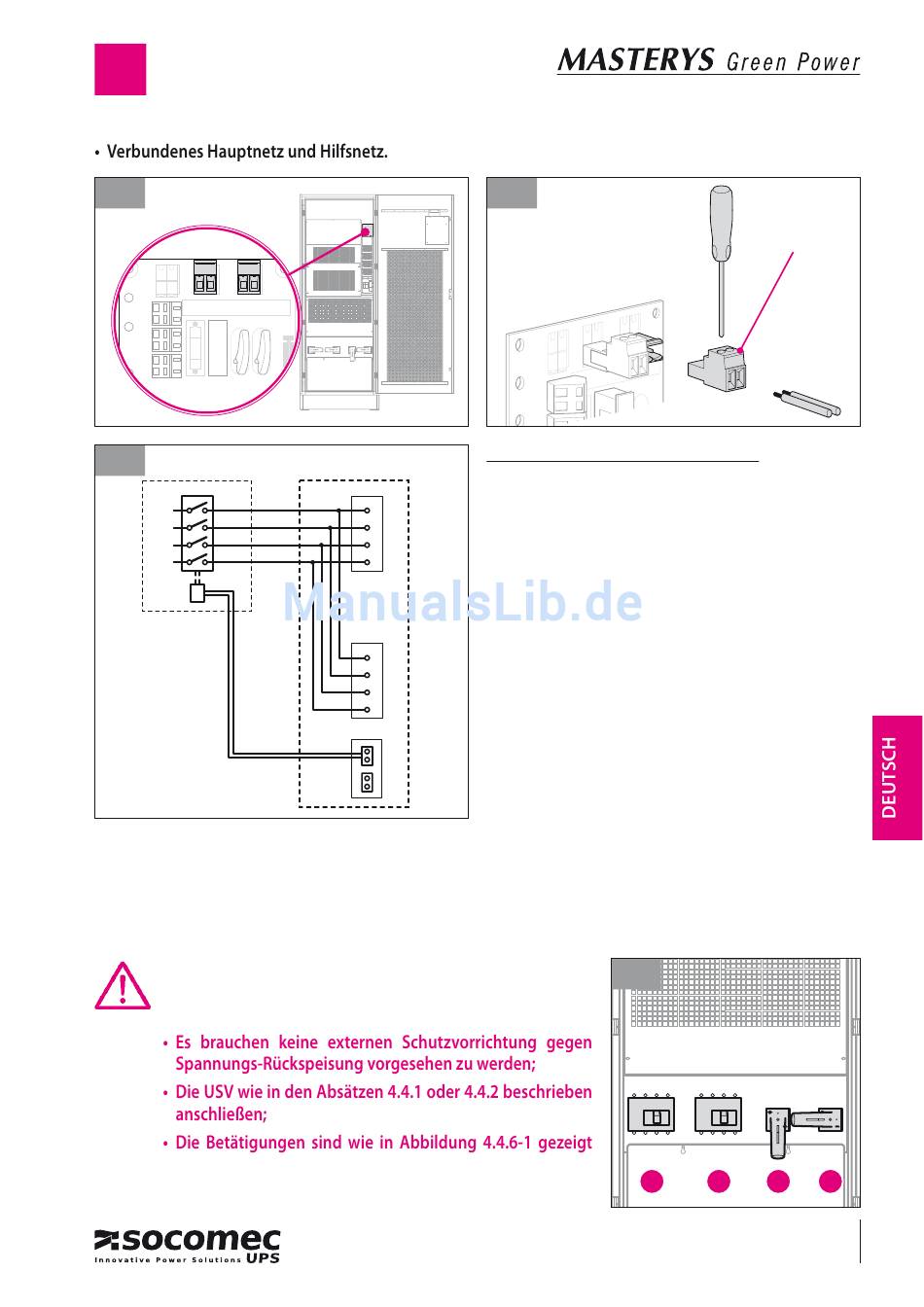 MASTERYS Green Power

• Verbundenes Hauptnetz und Hilfsnetz.

ManualsLib.de

DEUTSCH

• Es brauchen keine externen Schutzvorrichtung gegen Spannungs-Rückspeisung vorgesehen zu werden;

• Die USV wie in den Absätzen 4.4.1 oder 4.4.2 beschrieben anschließen;

• Die Betätigungen sind wie in Abbildung 4.4.6-1 gezeigt

socomec
Innovative Power Solutions UPS