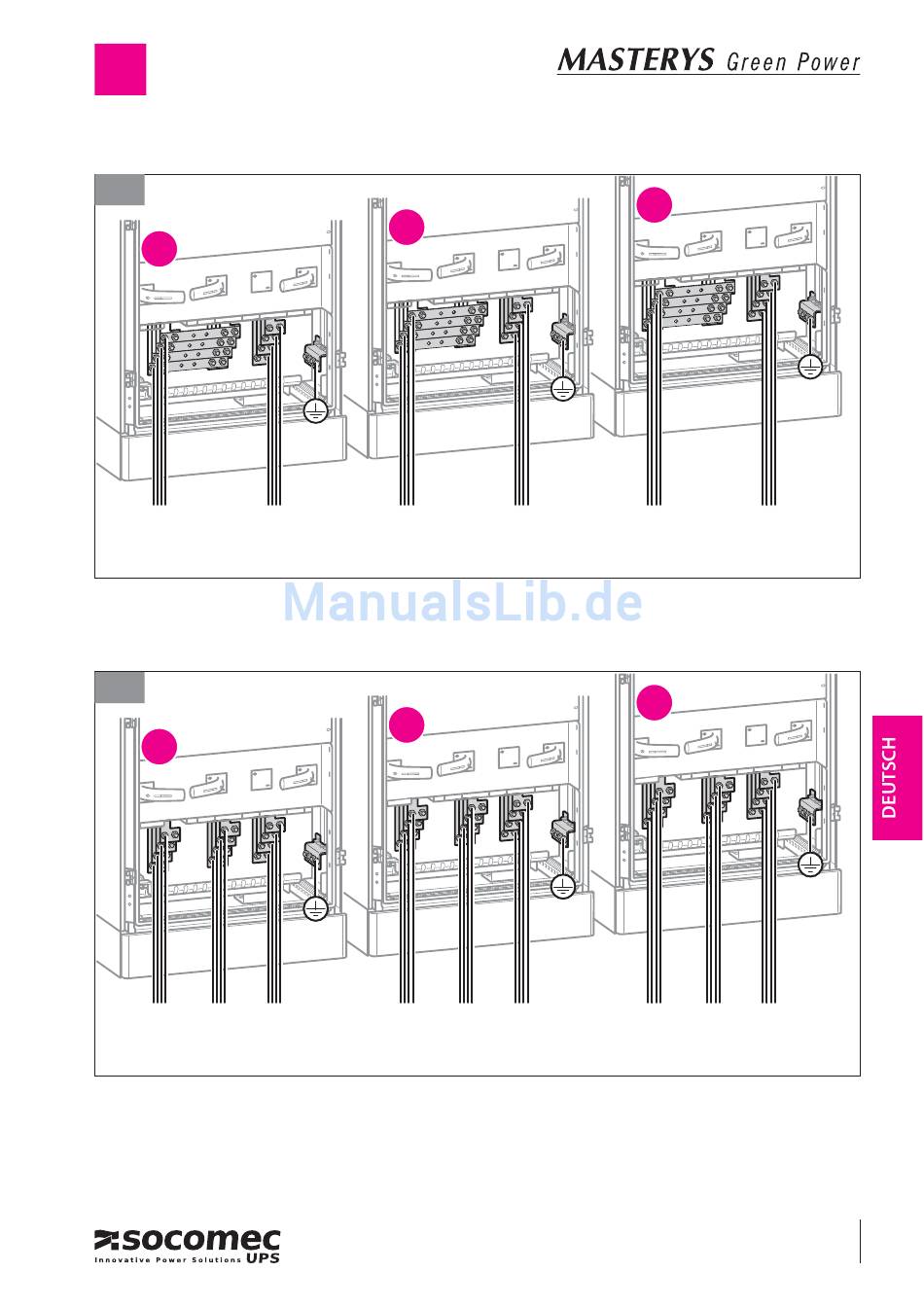 MASTERYS Green Power

ManualsLib.de

DEUTSCH

socomec
Innovative Power Solutions UPS