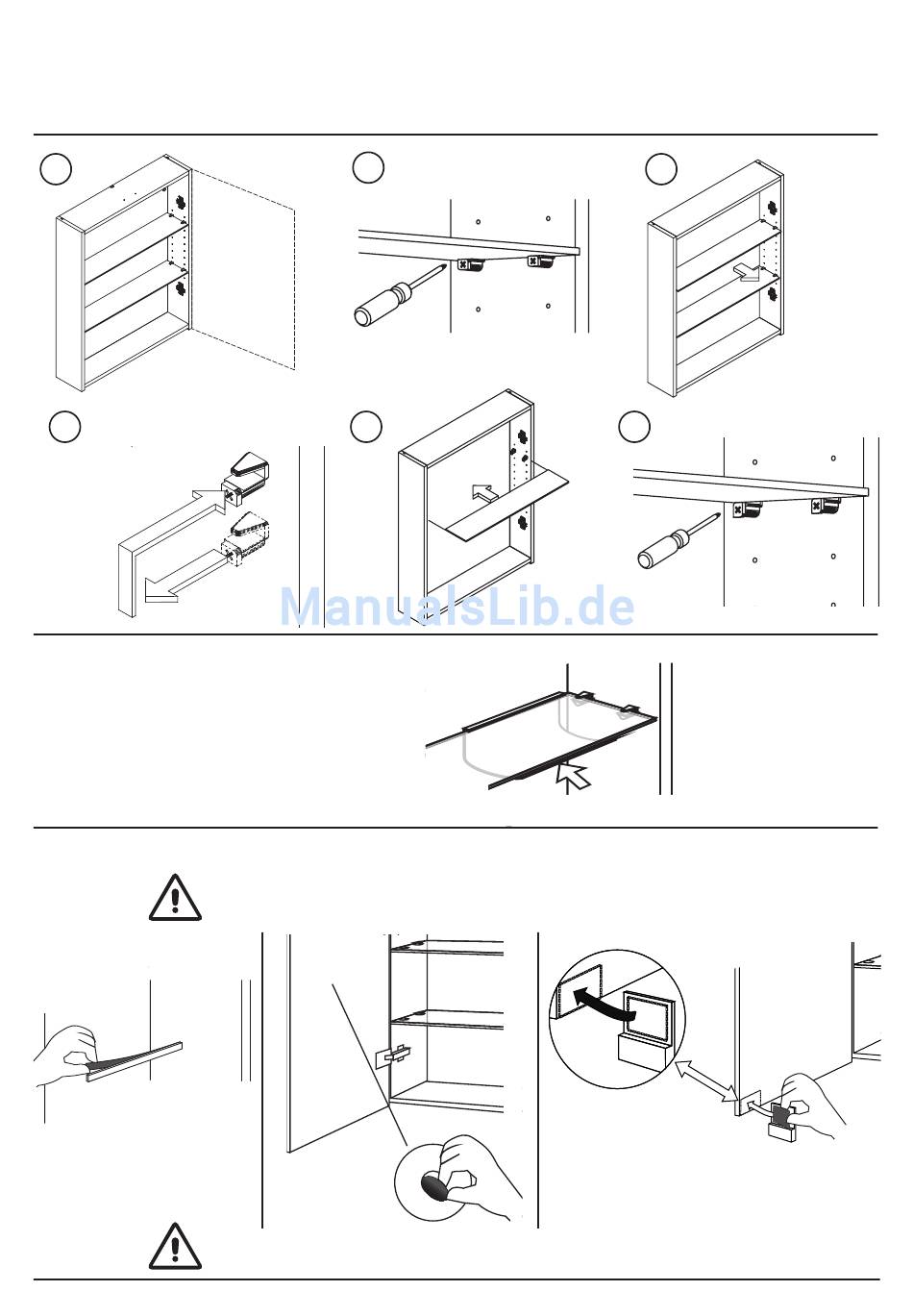 ManualsLib.de