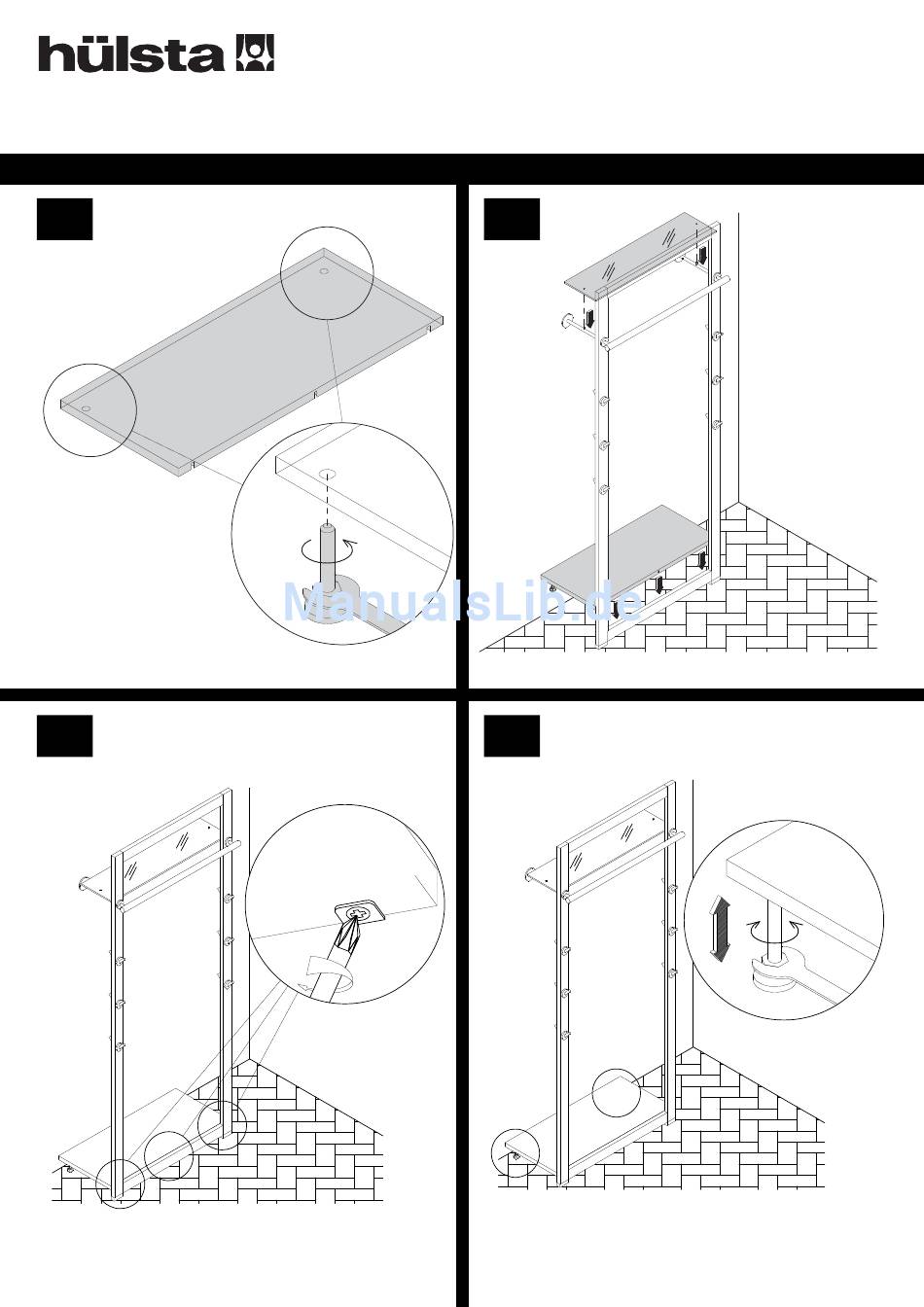 hülsta

ManualsLib.de