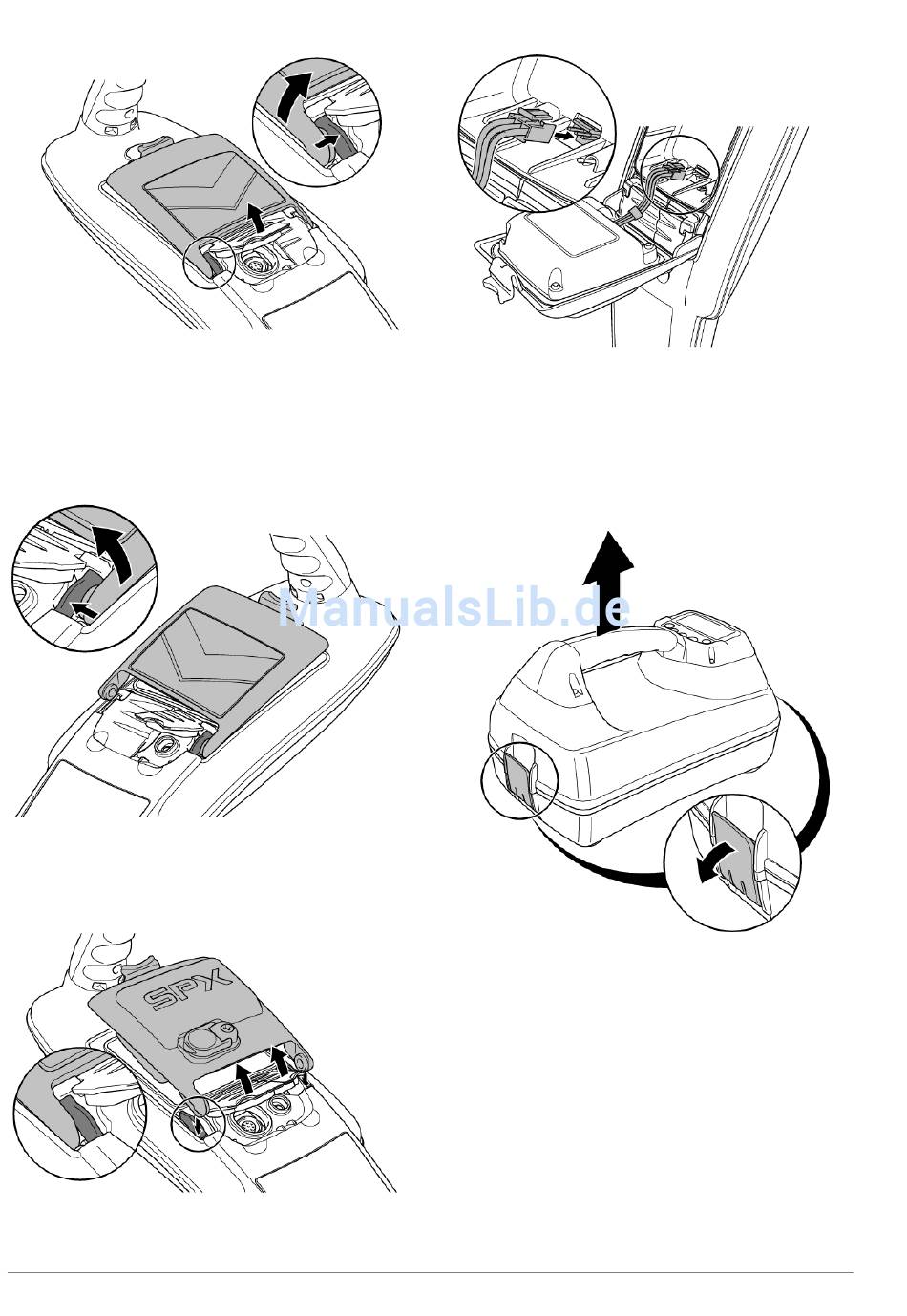 ManualsLib.de

SPX